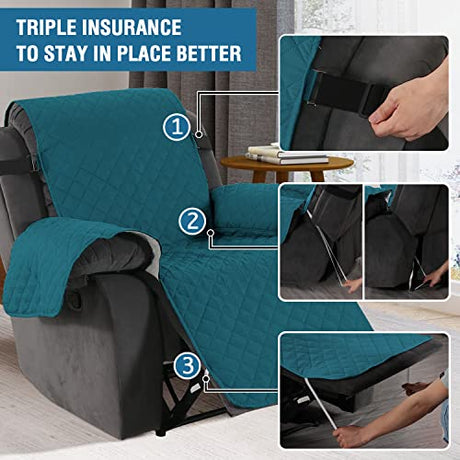 TRIPLE INSURANCE
TO STAY IN PLACE BETTER

1

2

3