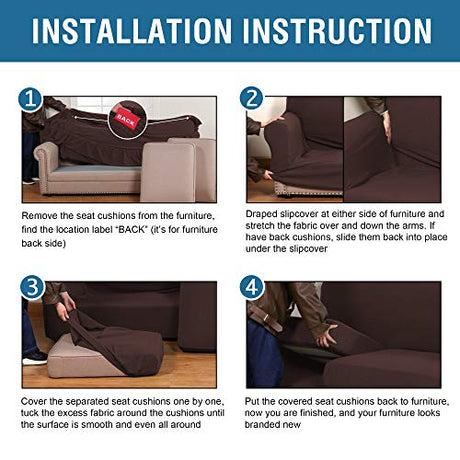 INSTALLATION INSTRUCTION

1

BACK

Remove the seat cushions from the furniture, find the location label "BACK" (it's for furniture back side)

2

Draped slipcover at either side of furniture and stretch the fabric over and down the arms. If have back cushions, slide them back into place under the slipcover

3

Cover the separated seat cushions one by one, tuck the excess fabric around the cushions until the surface is smooth and even all around

4

Put the covered seat cushions back to furniture, now you are finished, and your furniture looks branded new