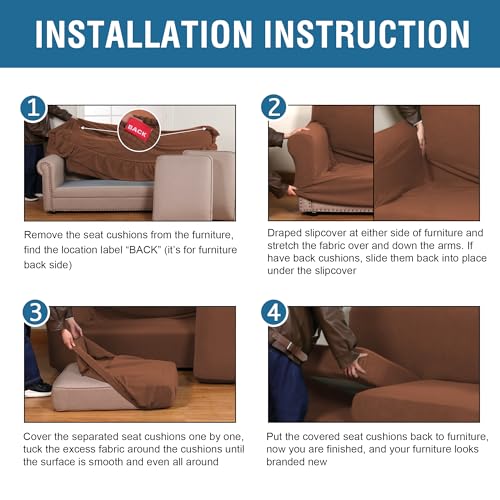 INSTALLATION INSTRUCTION

1

BACK

Remove the seat cushions from the furniture, find the location label "BACK" (it's for furniture back side)

2

Draped slipcover at either side of furniture and stretch the fabric over and down the arms. If have back cushions, slide them back into place under the slipcover

3

Cover the separated seat cushions one by one, tuck the excess fabric around the cushions until the surface is smooth and even all around

4

Put the covered seat cushions back to furniture, now you are finished, and your furniture looks branded new