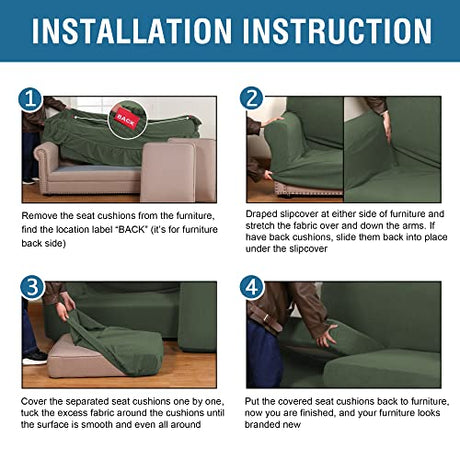 INSTALLATION INSTRUCTION

1

BACK

Remove the seat cushions from the furniture, find the location label "BACK" (it's for furniture back side)

2

Draped slipcover at either side of furniture and stretch the fabric over and down the arms. If have back cushions, slide them back into place under the slipcover

3

Cover the separated seat cushions one by one, tuck the excess fabric around the cushions until the surface is smooth and even all around

4

Put the covered seat cushions back to furniture, now you are finished, and your furniture looks branded new