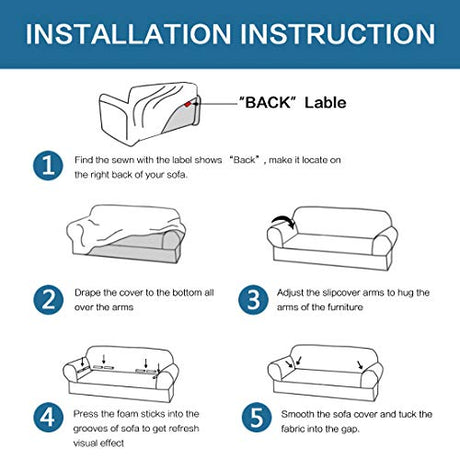 INSTALLATION INSTRUCTION

"BACK" Lable

1 Find the sewn with the label shows "Back", make it locate on the right back of your sofa.

2 Drape the cover to the bottom all over the arms

3 Adjust the slipcover arms to hug the arms of the furniture

4 Press the foam sticks into the grooves of sofa to get refresh visual effect

5 Smooth the sofa cover and tuck the fabric into the gap.