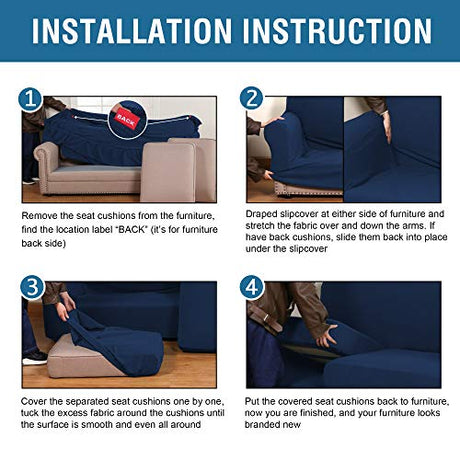 INSTALLATION INSTRUCTION

1

BACK

Remove the seat cushions from the furniture, find the location label "BACK" (it's for furniture back side)

2

Draped slipcover at either side of furniture and stretch the fabric over and down the arms. If have back cushions, slide them back into place under the slipcover

3

Cover the separated seat cushions one by one, tuck the excess fabric around the cushions until the surface is smooth and even all around

4

Put the covered seat cushions back to furniture, now you are finished, and your furniture looks branded new