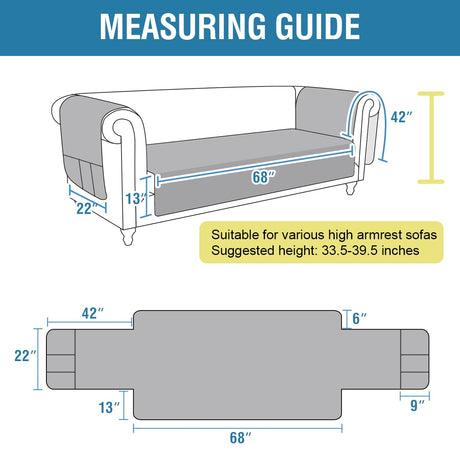 MEASURING GUIDE

42″

68″

13″

22″

Suitable for various high armrest sofas
Suggested height: 33.5-39.5 inches

42″

6″

22″

13″

9″

68″