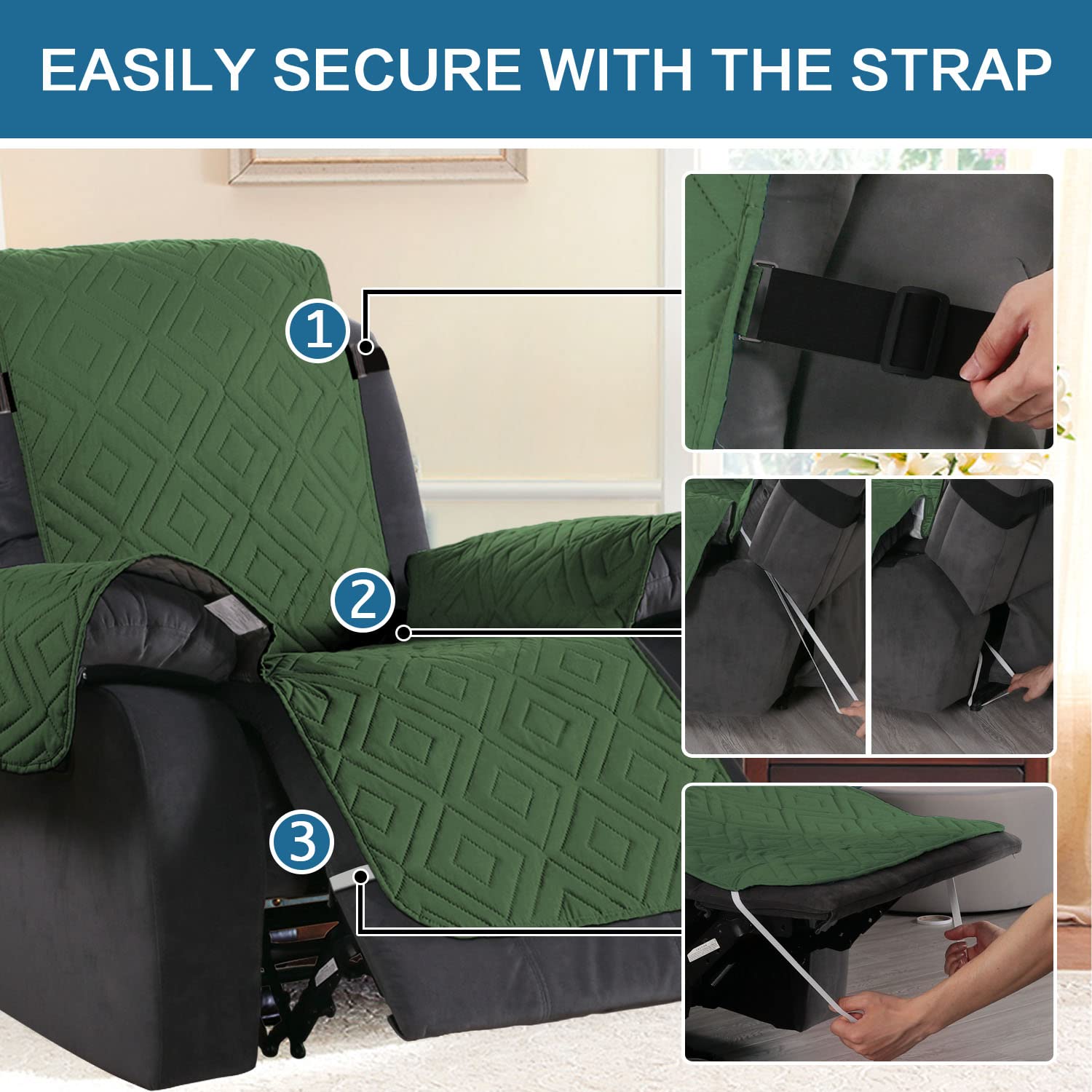 EASILY SECURE WITH THE STRAP

1

2

3