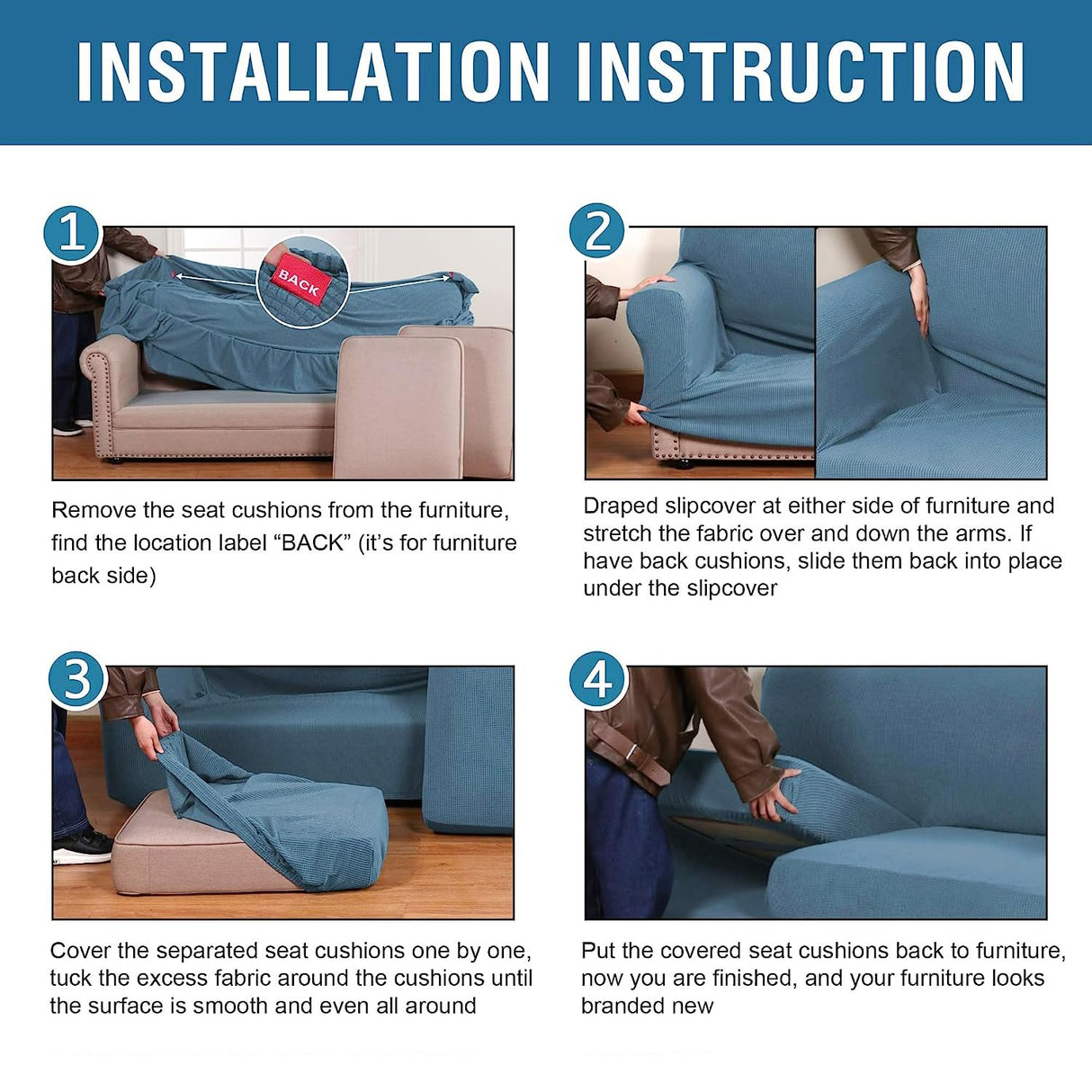 INSTALLATION INSTRUCTION

1

BACK

Remove the seat cushions from the furniture, find the location label “BACK” (it’s for furniture back side)

2

Draped slipcover at either side of furniture and stretch the fabric over and down the arms. If have back cushions, slide them back into place under the slipcover

3

Cover the separated seat cushions one by one, tuck the excess fabric around the cushions until the surface is smooth and even all around

4

Put the covered seat cushions back to furniture, now you are finished, and your furniture looks branded new