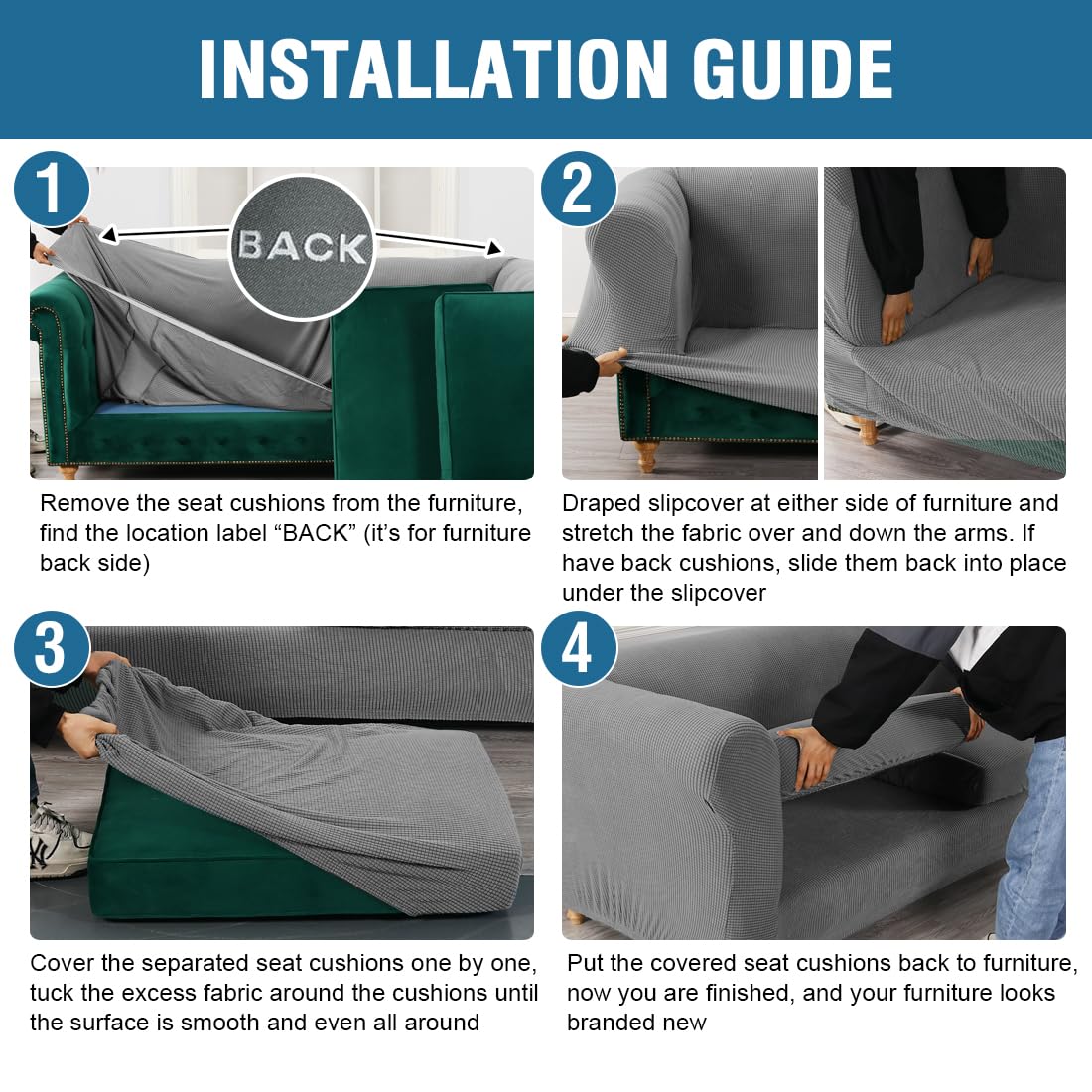 INSTALLATION GUIDE

1

BACK

Remove the seat cushions from the furniture, find the location label “BACK” (it’s for furniture back side)

2

Draped slipcover at either side of furniture and stretch the fabric over and down the arms. If have back cushions, slide them back into place under the slipcover

3

Cover the separated seat cushions one by one, tuck the excess fabric around the cushions until the surface is smooth and even all around

4

Put the covered seat cushions back to furniture, now you are finished, and your furniture looks branded new