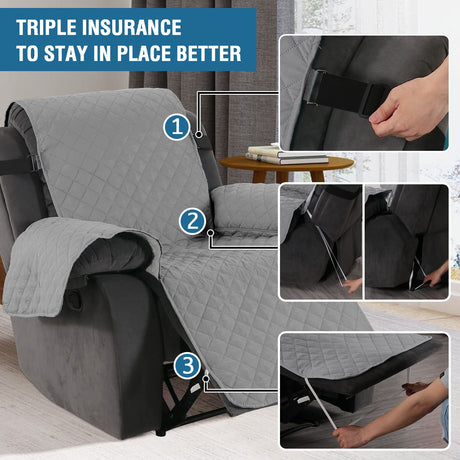 TRIPLE INSURANCE TO STAY IN PLACE BETTER

1

2

3