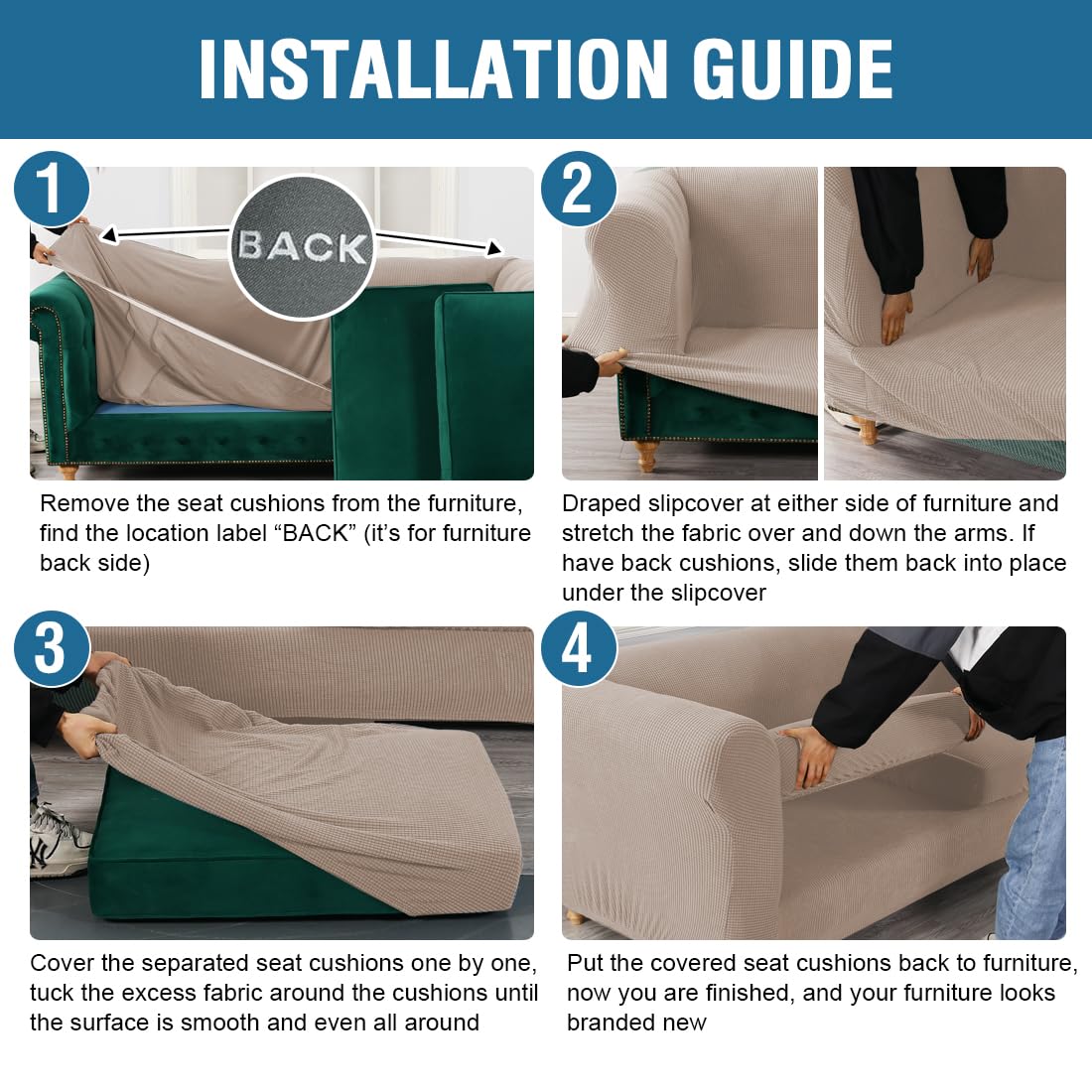 INSTALLATION GUIDE

1

BACK

Remove the seat cushions from the furniture, find the location label “BACK” (it’s for furniture back side)

2

Draped slipcover at either side of furniture and stretch the fabric over and down the arms. If have back cushions, slide them back into place under the slipcover

3

Cover the separated seat cushions one by one, tuck the excess fabric around the cushions until the surface is smooth and even all around

4

Put the covered seat cushions back to furniture, now you are finished, and your furniture looks branded new