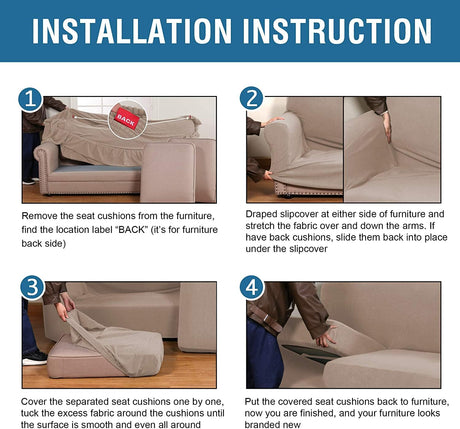 INSTALLATION INSTRUCTION

1

BACK

Remove the seat cushions from the furniture, find the location label "BACK" (it's for furniture back side)

2

Draped slipcover at either side of furniture and stretch the fabric over and down the arms. If have back cushions, slide them back into place under the slipcover

3

Cover the separated seat cushions one by one, tuck the excess fabric around the cushions until the surface is smooth and even all around

4

Put the covered seat cushions back to furniture, now you are finished, and your furniture looks branded new