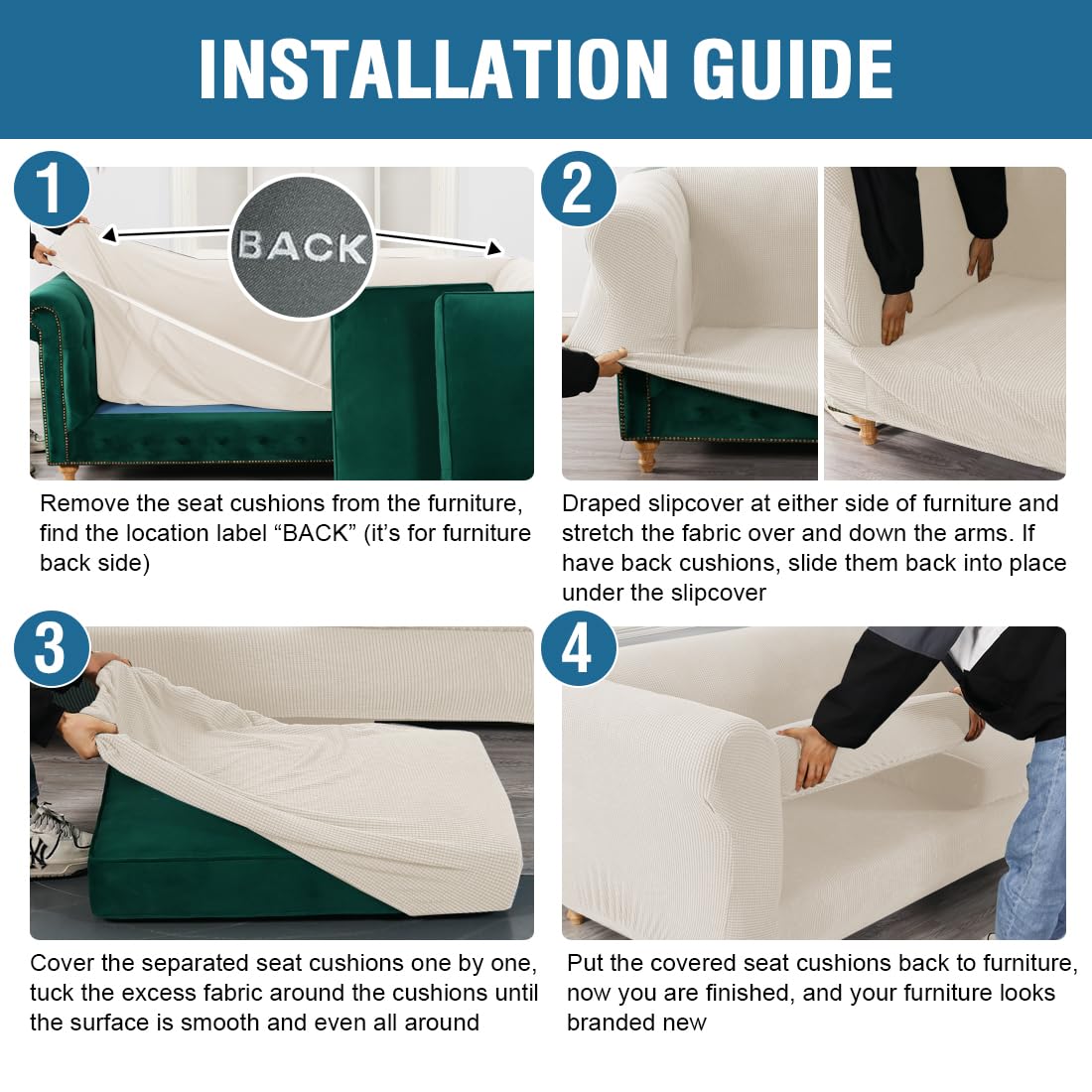 INSTALLATION GUIDE

1

BACK

Remove the seat cushions from the furniture, find the location label “BACK” (it’s for furniture back side)

2

Draped slipcover at either side of furniture and stretch the fabric over and down the arms. If have back cushions, slide them back into place under the slipcover

3

Cover the separated seat cushions one by one, tuck the excess fabric around the cushions until the surface is smooth and even all around

4

Put the covered seat cushions back to furniture, now you are finished, and your furniture looks branded new