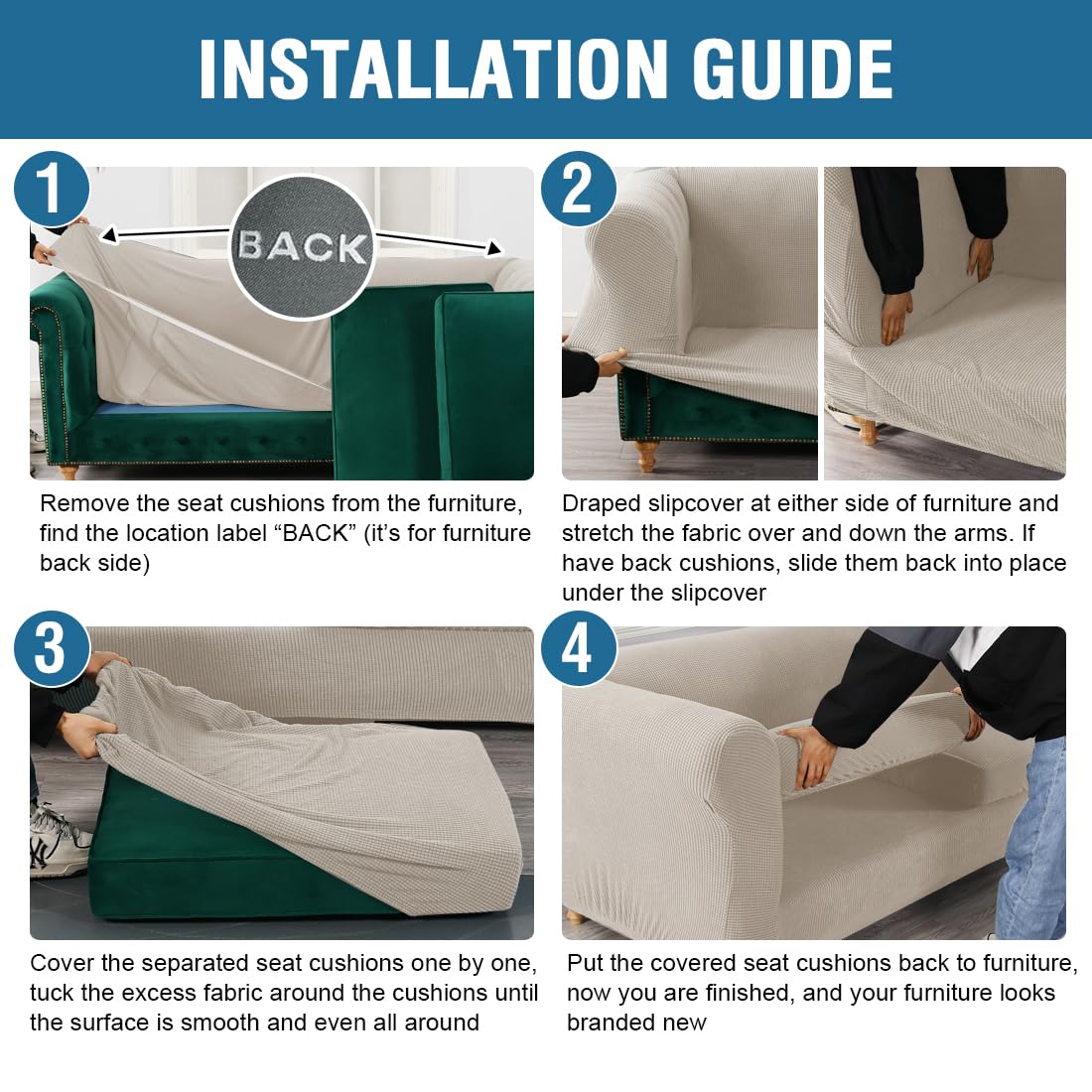 INSTALLATION GUIDE

1

BACK

Remove the seat cushions from the furniture, find the location label “BACK” (it’s for furniture back side)

2

Draped slipcover at either side of furniture and stretch the fabric over and down the arms. If have back cushions, slide them back into place under the slipcover

3

Cover the separated seat cushions one by one, tuck the excess fabric around the cushions until the surface is smooth and even all around

4

Put the covered seat cushions back to furniture, now you are finished, and your furniture looks branded new