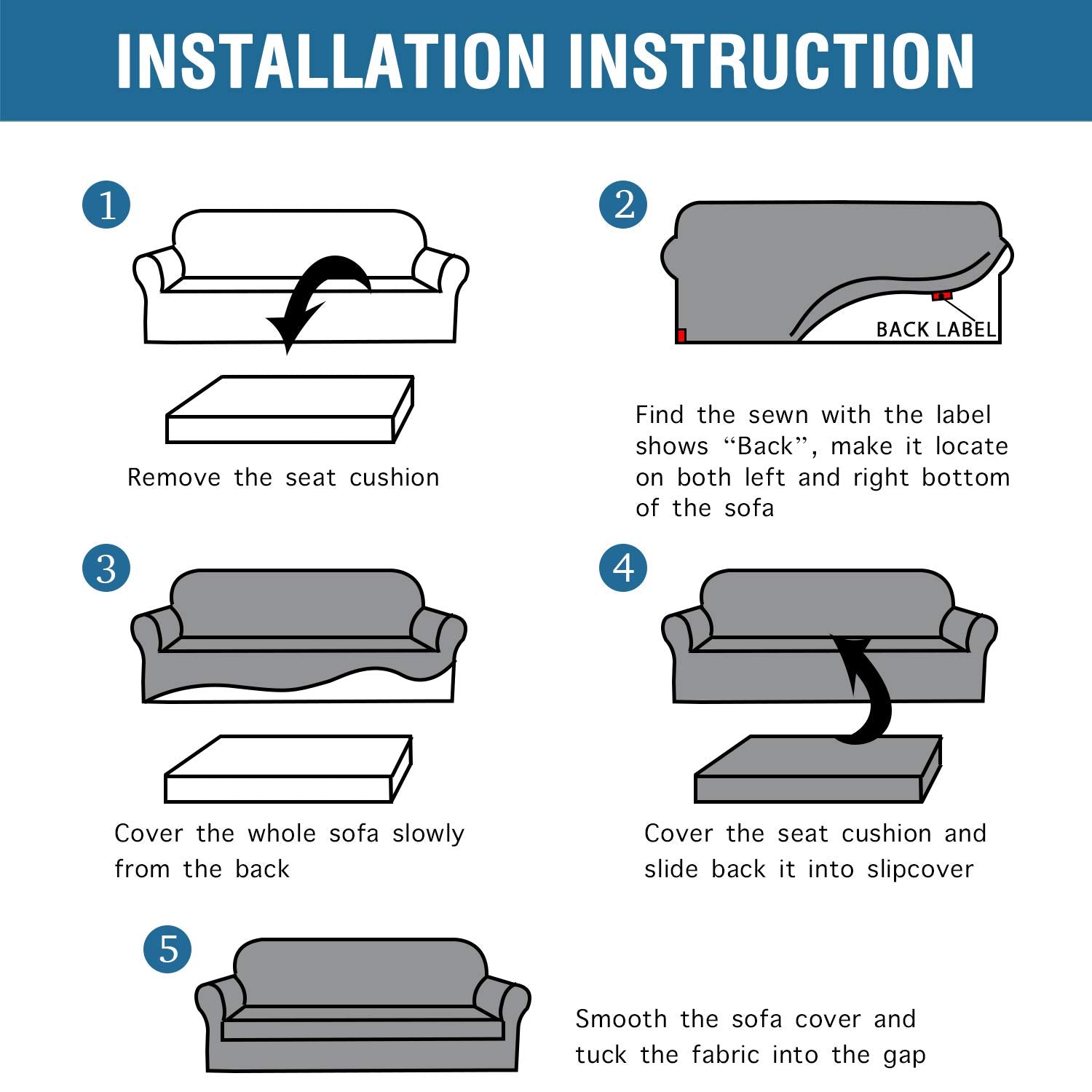 INSTALLATION INSTRUCTION

1

Remove the seat cushion

2

BACK LABEL

Find the sewn with the label shows “Back”, make it locate on both left and right bottom of the sofa

3

Cover the whole sofa slowly from the back

4

Cover the seat cushion and slide back it into slipcover

5

Smooth the sofa cover and tuck the fabric into the gap