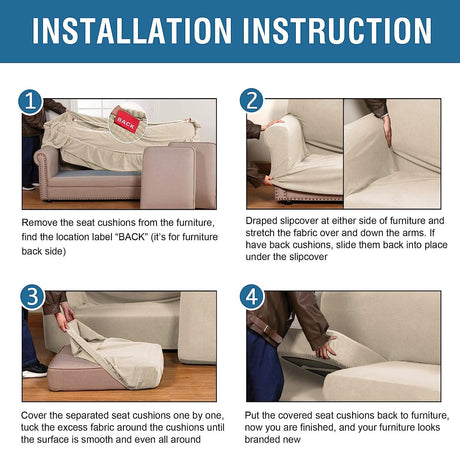 INSTALLATION INSTRUCTION

1

BACK

Remove the seat cushions from the furniture, find the location label "BACK" (it's for furniture back side)

2

Draped slipcover at either side of furniture and stretch the fabric over and down the arms. If have back cushions, slide them back into place under the slipcover

3

Cover the separated seat cushions one by one, tuck the excess fabric around the cushions until the surface is smooth and even all around

4

Put the covered seat cushions back to furniture, now you are finished, and your furniture looks branded new