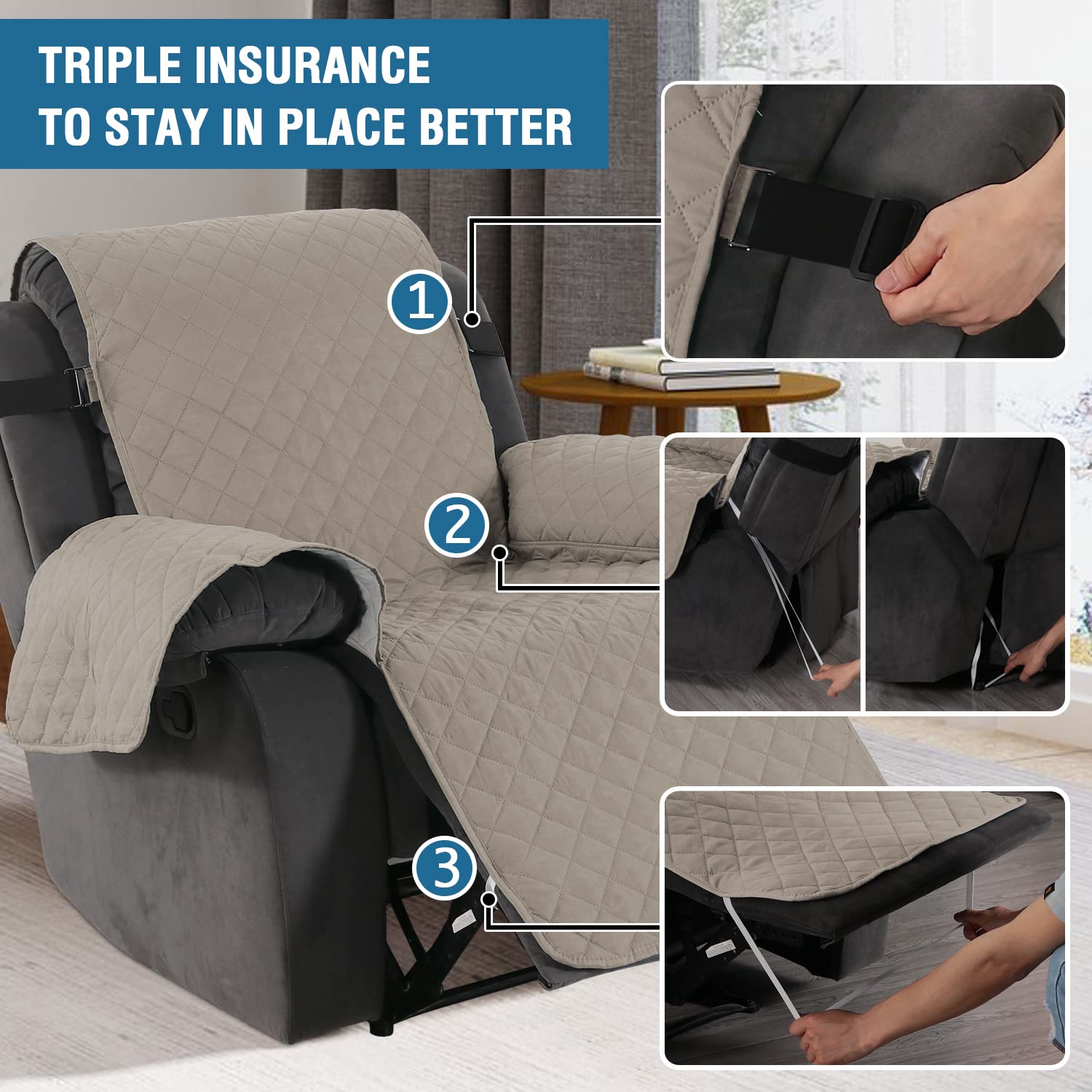 TRIPLE INSURANCE
TO STAY IN PLACE BETTER

1

2

3