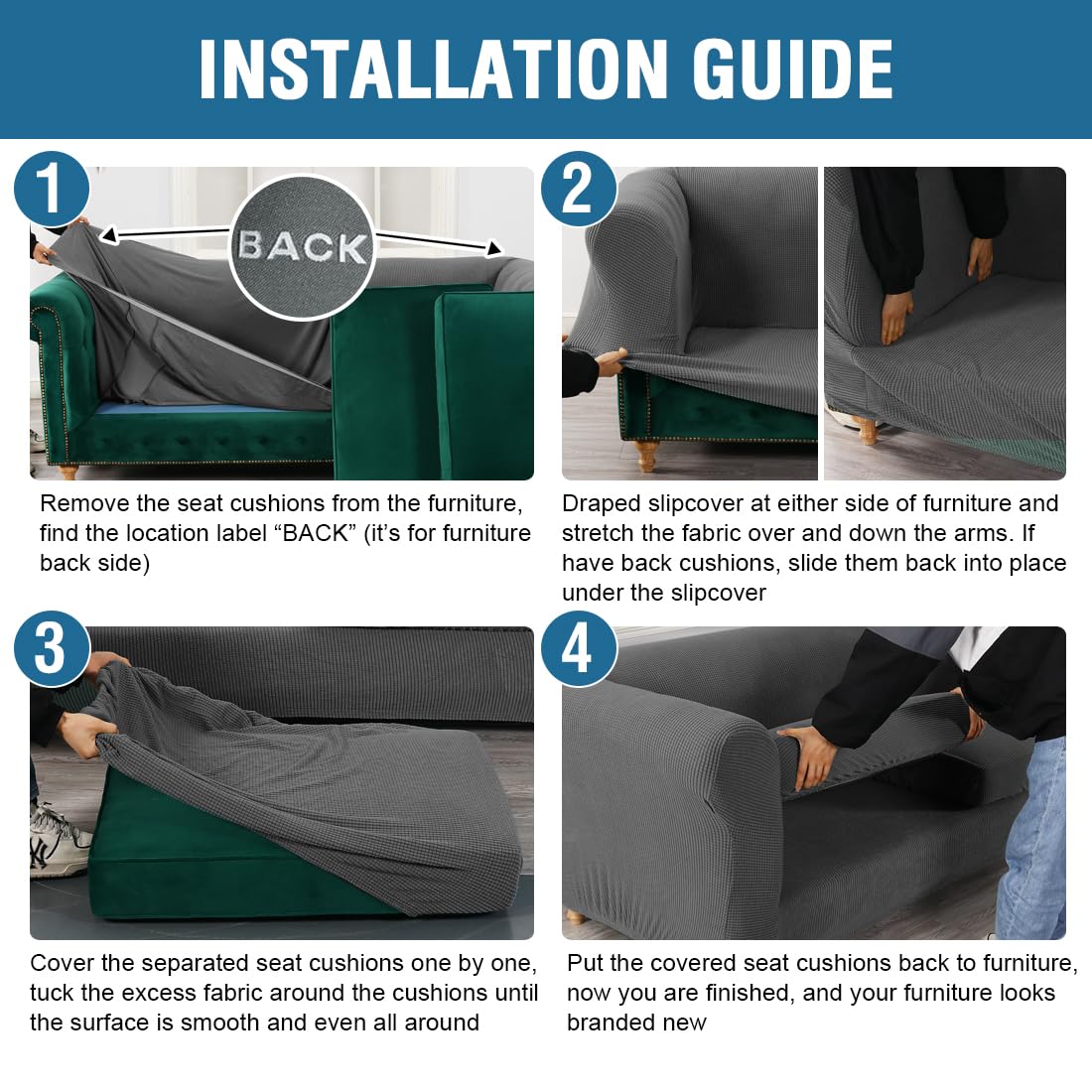 INSTALLATION GUIDE

1

BACK

Remove the seat cushions from the furniture, find the location label “BACK” (it’s for furniture back side)

2

Draped slipcover at either side of furniture and stretch the fabric over and down the arms. If have back cushions, slide them back into place under the slipcover

3

Cover the separated seat cushions one by one, tuck the excess fabric around the cushions until the surface is smooth and even all around

4

Put the covered seat cushions back to furniture, now you are finished, and your furniture looks branded new