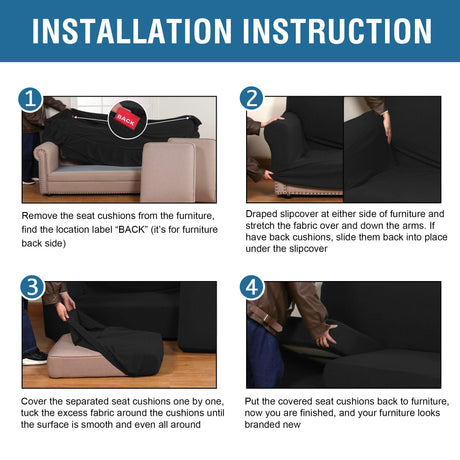 INSTALLATION INSTRUCTION

1

BACK

Remove the seat cushions from the furniture, find the location label "BACK" (it's for furniture back side)

2

Draped slipcover at either side of furniture and stretch the fabric over and down the arms. If have back cushions, slide them back into place under the slipcover

3

Cover the separated seat cushions one by one, tuck the excess fabric around the cushions until the surface is smooth and even all around

4

Put the covered seat cushions back to furniture, now you are finished, and your furniture looks branded new