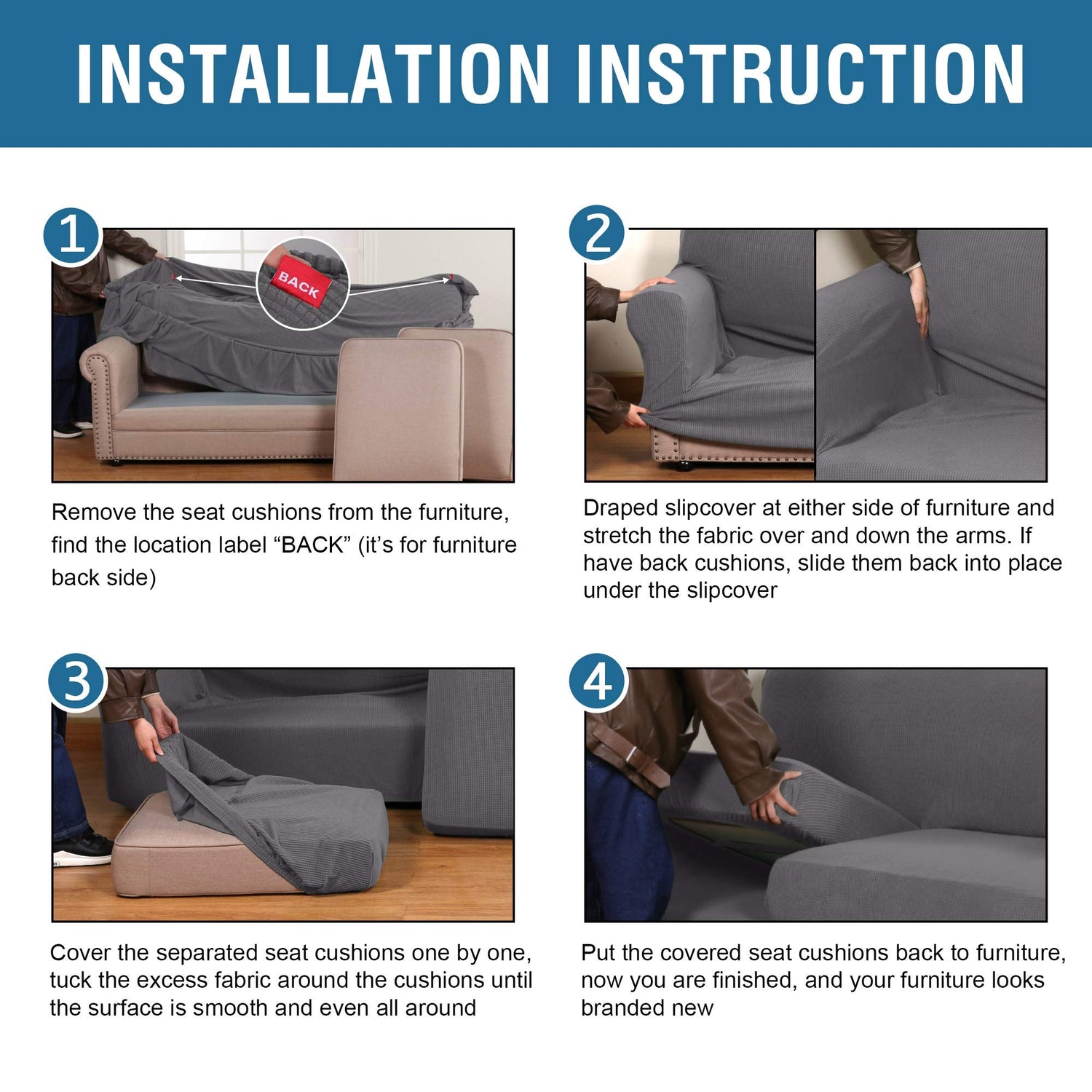 INSTALLATION INSTRUCTION

1

BACK

Remove the seat cushions from the furniture, find the location label “BACK” (it’s for furniture back side)

2

Draped slipcover at either side of furniture and stretch the fabric over and down the arms. If have back cushions, slide them back into place under the slipcover

3

Cover the separated seat cushions one by one, tuck the excess fabric around the cushions until the surface is smooth and even all around

4

Put the covered seat cushions back to furniture, now you are finished, and your furniture looks branded new