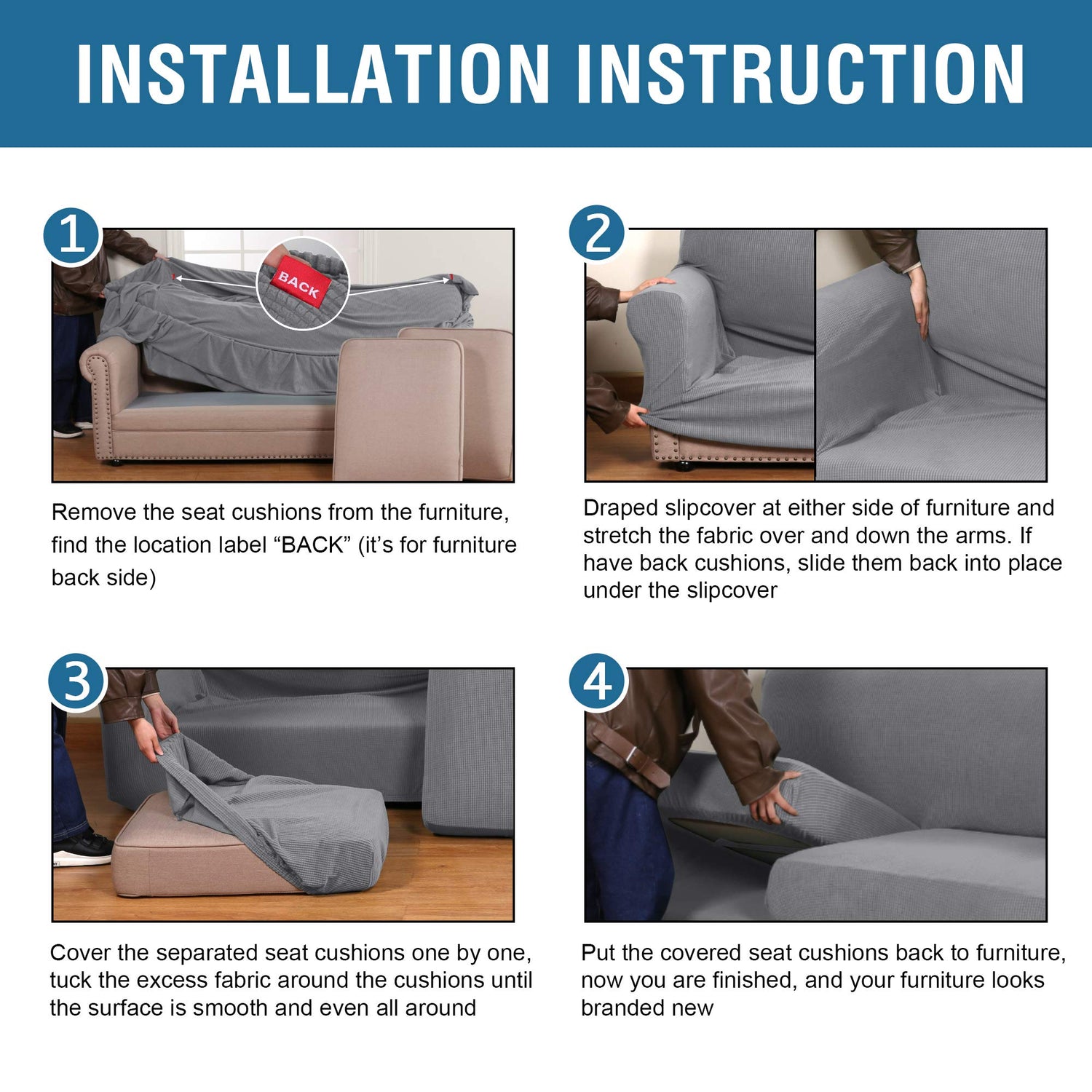 INSTALLATION INSTRUCTION

1

BACK

Remove the seat cushions from the furniture, find the location label “BACK” (it’s for furniture back side)

2

Draped slipcover at either side of furniture and stretch the fabric over and down the arms. If have back cushions, slide them back into place under the slipcover

3

Cover the separated seat cushions one by one, tuck the excess fabric around the cushions until the surface is smooth and even all around

4

Put the covered seat cushions back to furniture, now you are finished, and your furniture looks branded new