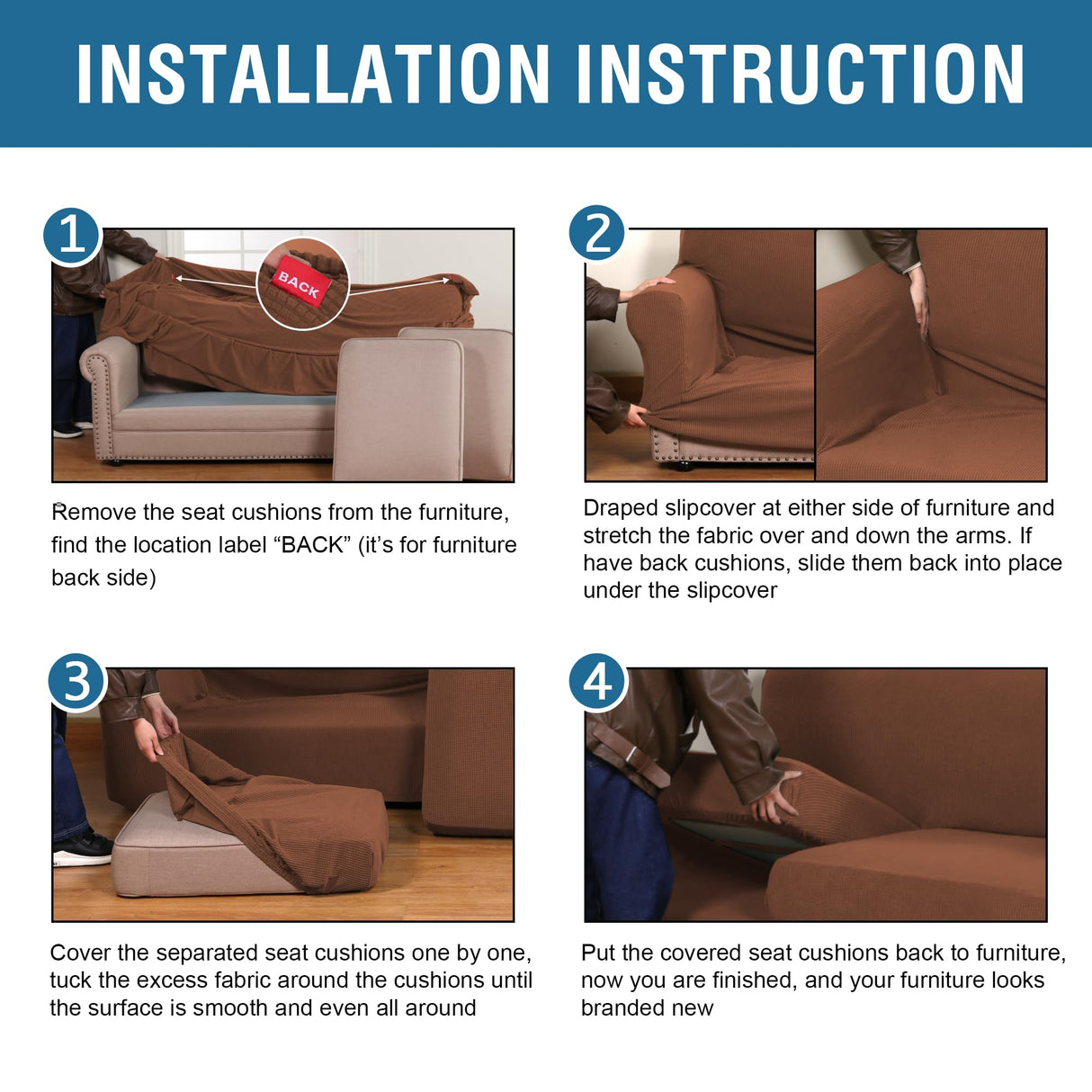 INSTALLATION INSTRUCTION

1

BACK

Remove the seat cushions from the furniture, find the location label “BACK” (it’s for furniture back side)

2

Draped slipcover at either side of furniture and stretch the fabric over and down the arms. If have back cushions, slide them back into place under the slipcover

3

Cover the separated seat cushions one by one, tuck the excess fabric around the cushions until the surface is smooth and even all around

4

Put the covered seat cushions back to furniture, now you are finished, and your furniture looks branded new