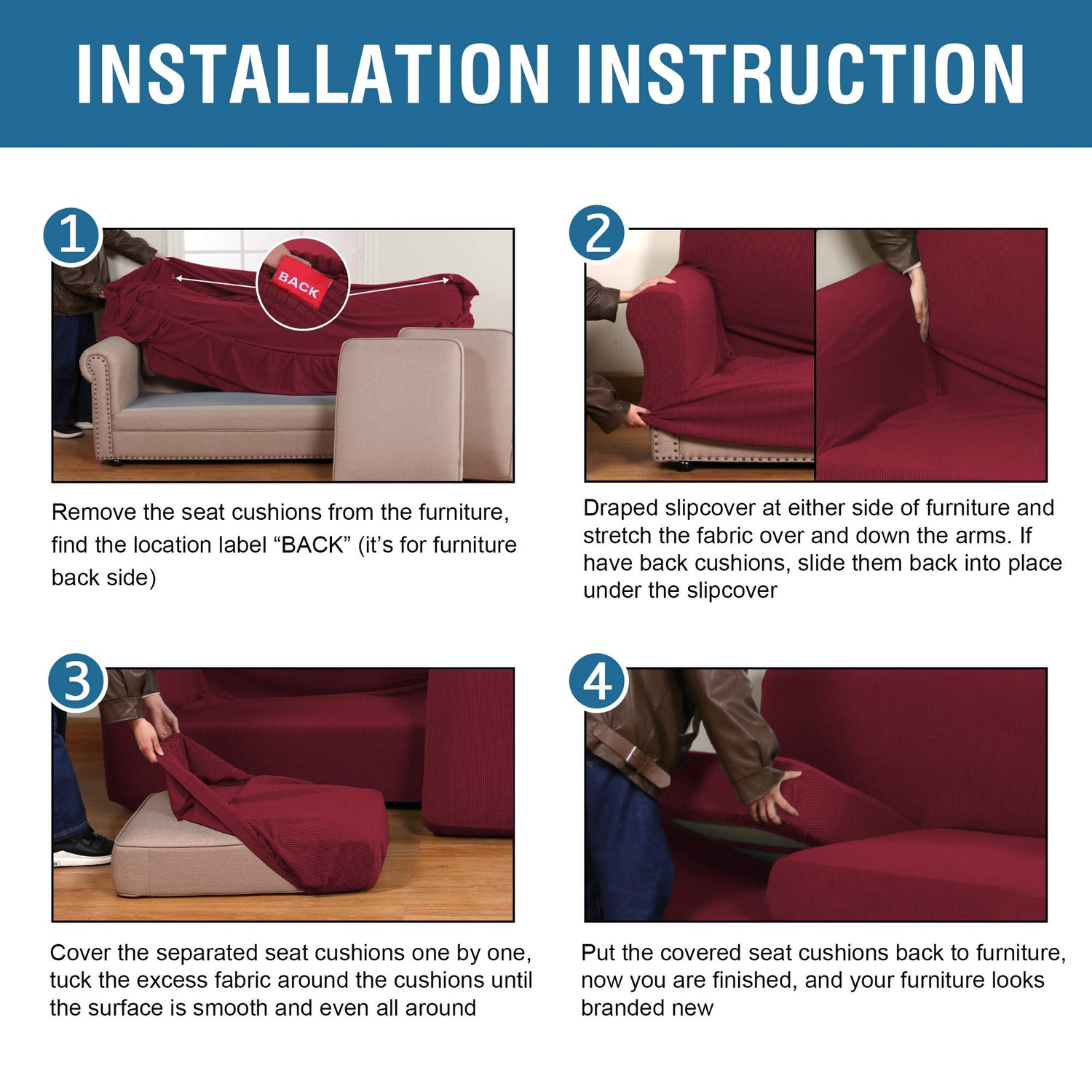 INSTALLATION INSTRUCTION

1

BACK

Remove the seat cushions from the furniture, find the location label “BACK” (it’s for furniture back side)

2

Draped slipcover at either side of furniture and stretch the fabric over and down the arms. If have back cushions, slide them back into place under the slipcover

3

Cover the separated seat cushions one by one, tuck the excess fabric around the cushions until the surface is smooth and even all around

4

Put the covered seat cushions back to furniture, now you are finished, and your furniture looks branded new