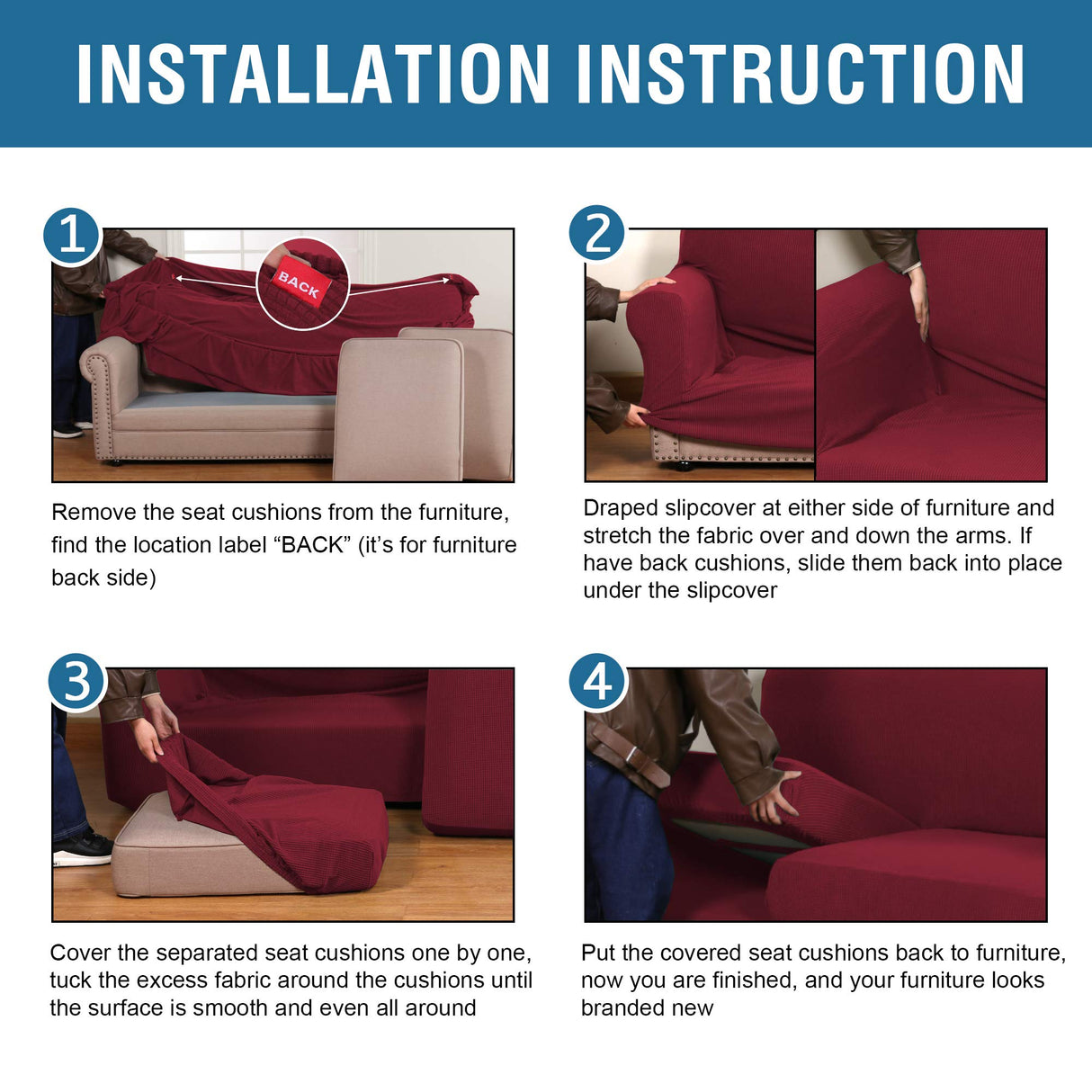 INSTALLATION INSTRUCTION

1

BACK

Remove the seat cushions from the furniture, find the location label “BACK” (it’s for furniture back side)

2

Draped slipcover at either side of furniture and stretch the fabric over and down the arms. If have back cushions, slide them back into place under the slipcover

3

Cover the separated seat cushions one by one, tuck the excess fabric around the cushions until the surface is smooth and even all around

4

Put the covered seat cushions back to furniture, now you are finished, and your furniture looks branded new