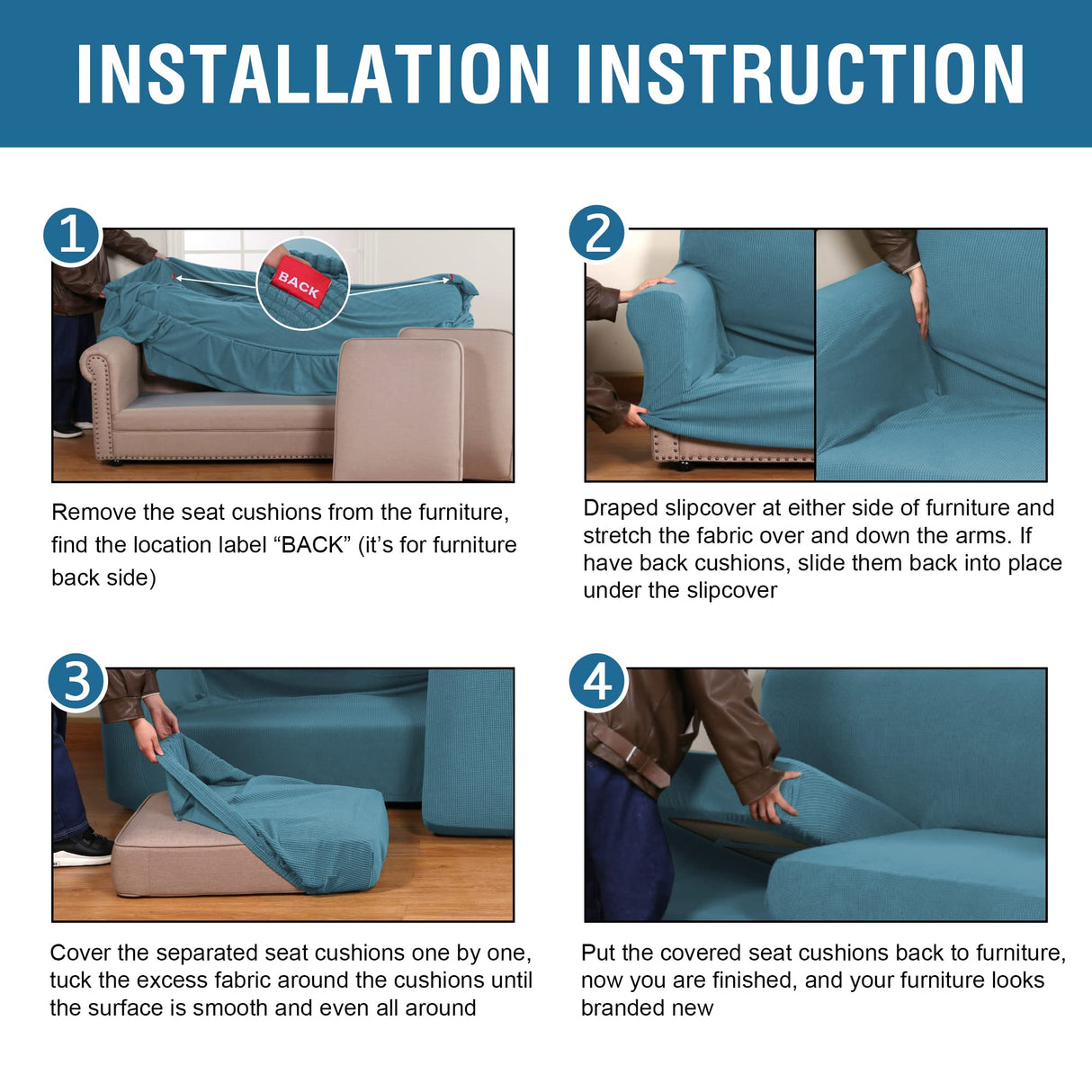 INSTALLATION INSTRUCTION

1

BACK

Remove the seat cushions from the furniture, find the location label “BACK” (it’s for furniture back side)

2

Draped slipcover at either side of furniture and stretch the fabric over and down the arms. If have back cushions, slide them back into place under the slipcover

3

Cover the separated seat cushions one by one, tuck the excess fabric around the cushions until the surface is smooth and even all around

4

Put the covered seat cushions back to furniture, now you are finished, and your furniture looks branded new