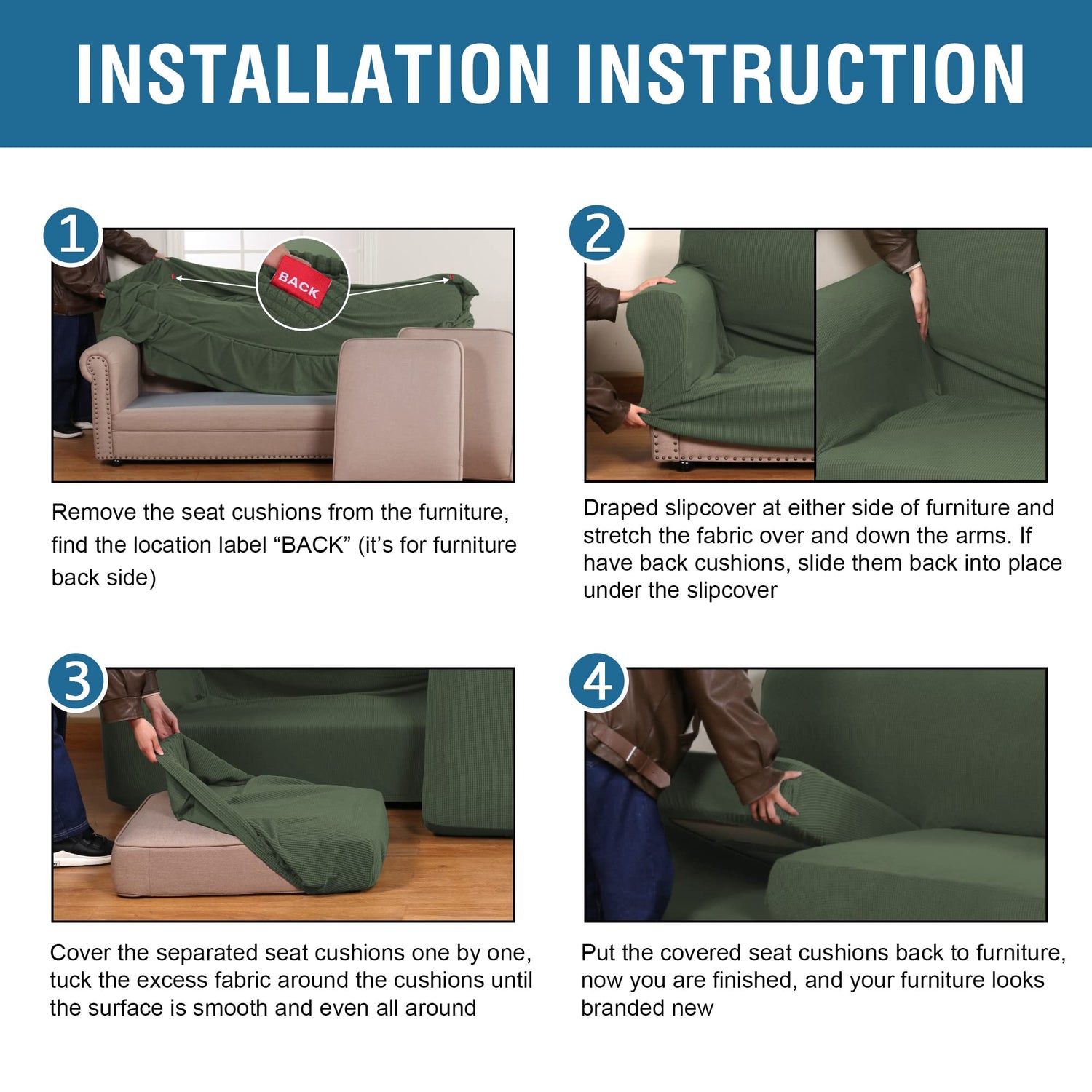 INSTALLATION INSTRUCTION

1

BACK

Remove the seat cushions from the furniture, find the location label “BACK” (it’s for furniture back side)

2

Draped slipcover at either side of furniture and stretch the fabric over and down the arms. If have back cushions, slide them back into place under the slipcover

3

Cover the separated seat cushions one by one, tuck the excess fabric around the cushions until the surface is smooth and even all around

4

Put the covered seat cushions back to furniture, now you are finished, and your furniture looks branded new