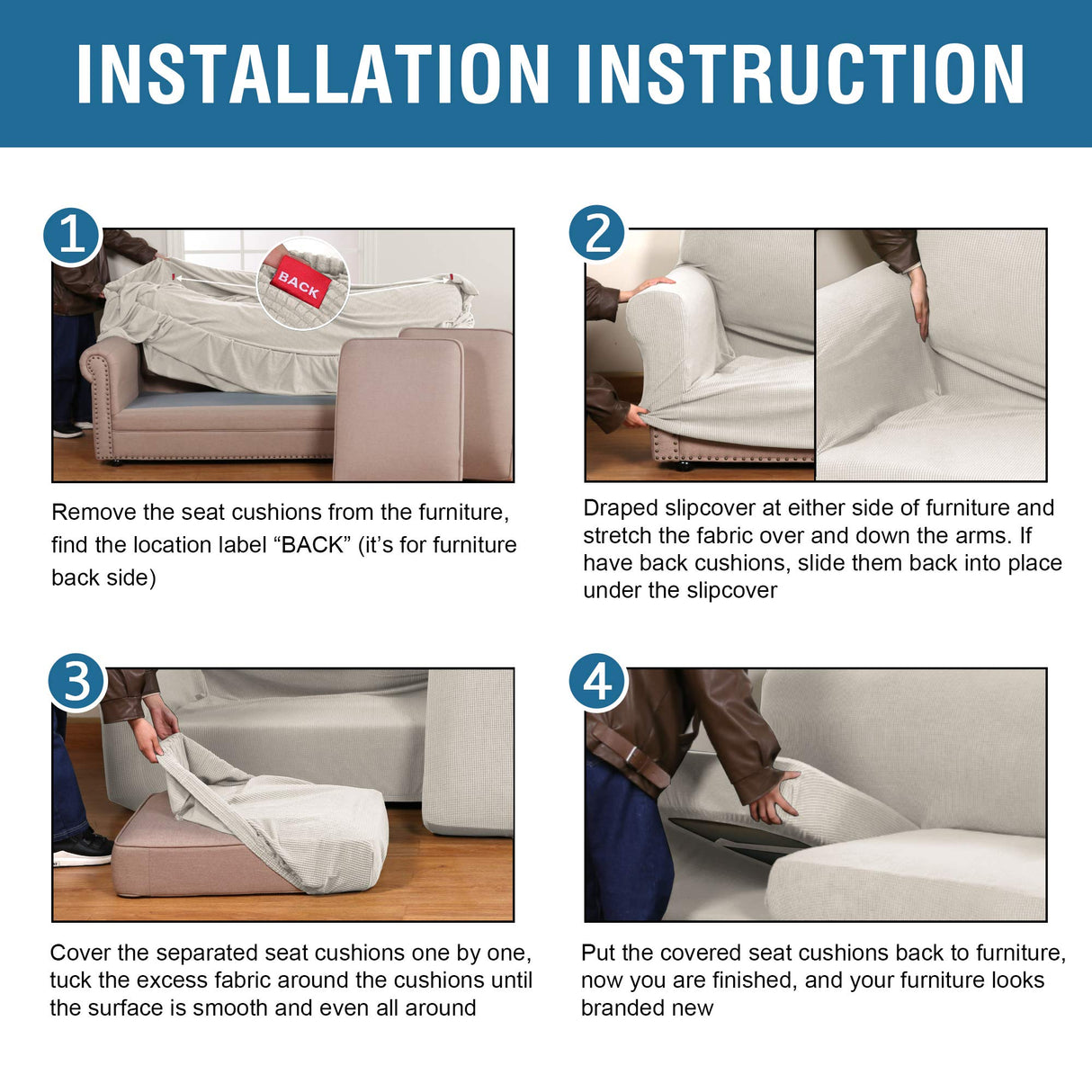 INSTALLATION INSTRUCTION

1

BACK

Remove the seat cushions from the furniture, find the location label “BACK” (it’s for furniture back side)

2

Draped slipcover at either side of furniture and stretch the fabric over and down the arms. If have back cushions, slide them back into place under the slipcover

3

Cover the separated seat cushions one by one, tuck the excess fabric around the cushions until the surface is smooth and even all around

4

Put the covered seat cushions back to furniture, now you are finished, and your furniture looks branded new