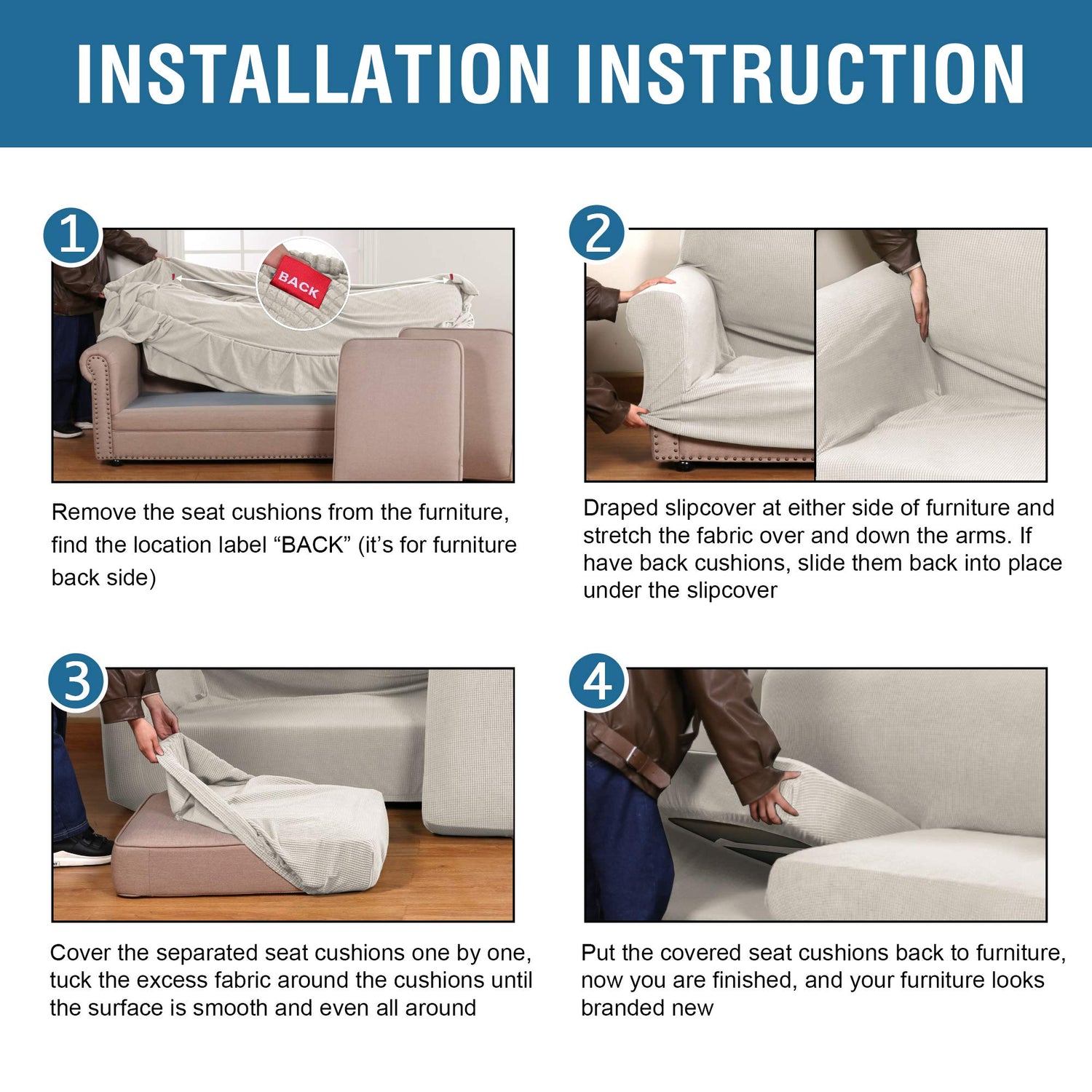 INSTALLATION INSTRUCTION

1

BACK

Remove the seat cushions from the furniture, find the location label “BACK” (it’s for furniture back side)

2

Draped slipcover at either side of furniture and stretch the fabric over and down the arms. If have back cushions, slide them back into place under the slipcover

3

Cover the separated seat cushions one by one, tuck the excess fabric around the cushions until the surface is smooth and even all around

4

Put the covered seat cushions back to furniture, now you are finished, and your furniture looks branded new