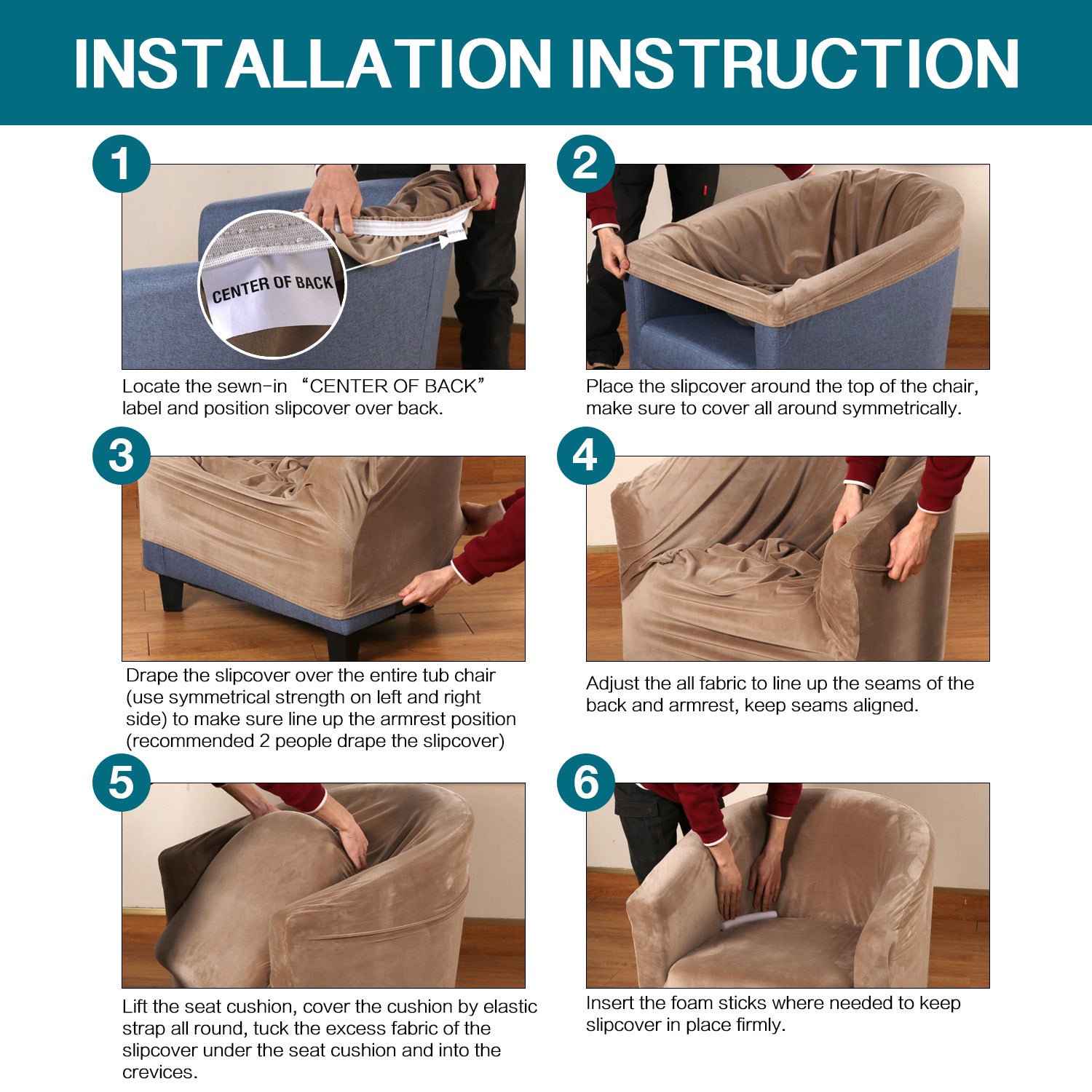 INSTALLATION INSTRUCTION

1

CENTER OF BACK

Locate the sewn-in “CENTER OF BACK” label and position slipcover over back.

2

Place the slipcover around the top of the chair, make sure to cover all around symmetrically.

3

Drape the slipcover over the entire tub chair (use symmetrical strength on left and right side) to make sure line up the armrest position (recommended 2 people drape the slipcover)

4

Adjust the all fabric to line up the seams of the back and armrest, keep seams aligned.

5

Lift the seat cushion, cover the cushion by elastic strap all round, tuck the excess fabric of the slipcover under the seat cushion and into the crevices.

6

Insert the foam sticks where needed to keep slipcover in place firmly.