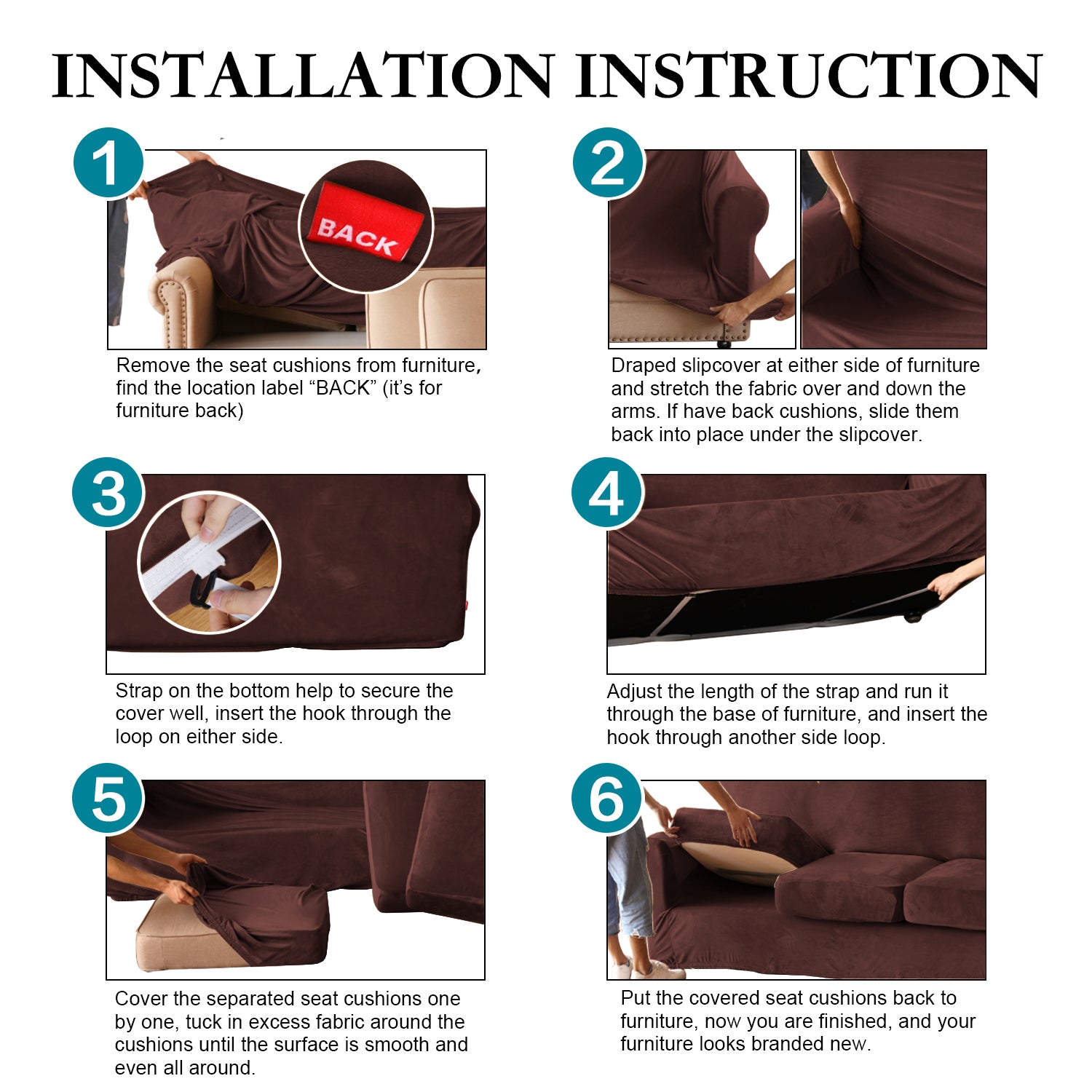 INSTALLATION INSTRUCTION

1

BACK

Remove the seat cushions from furniture, find the location label “BACK” (it’s for furniture back)

2

Draped slipcover at either side of furniture and stretch the fabric over and down the arms. If have back cushions, slide them back into place under the slipcover.

3

Strap on the bottom help to secure the cover well, insert the hook through the loop on either side.

4

Adjust the length of the strap and run it through the base of furniture, and insert the hook through another side loop.

5

Cover the separated seat cushions one by one, tuck in excess fabric around the cushions until the surface is smooth and even all around.

6

Put the covered seat cushions back to furniture, now you are finished, and your furniture looks branded new.