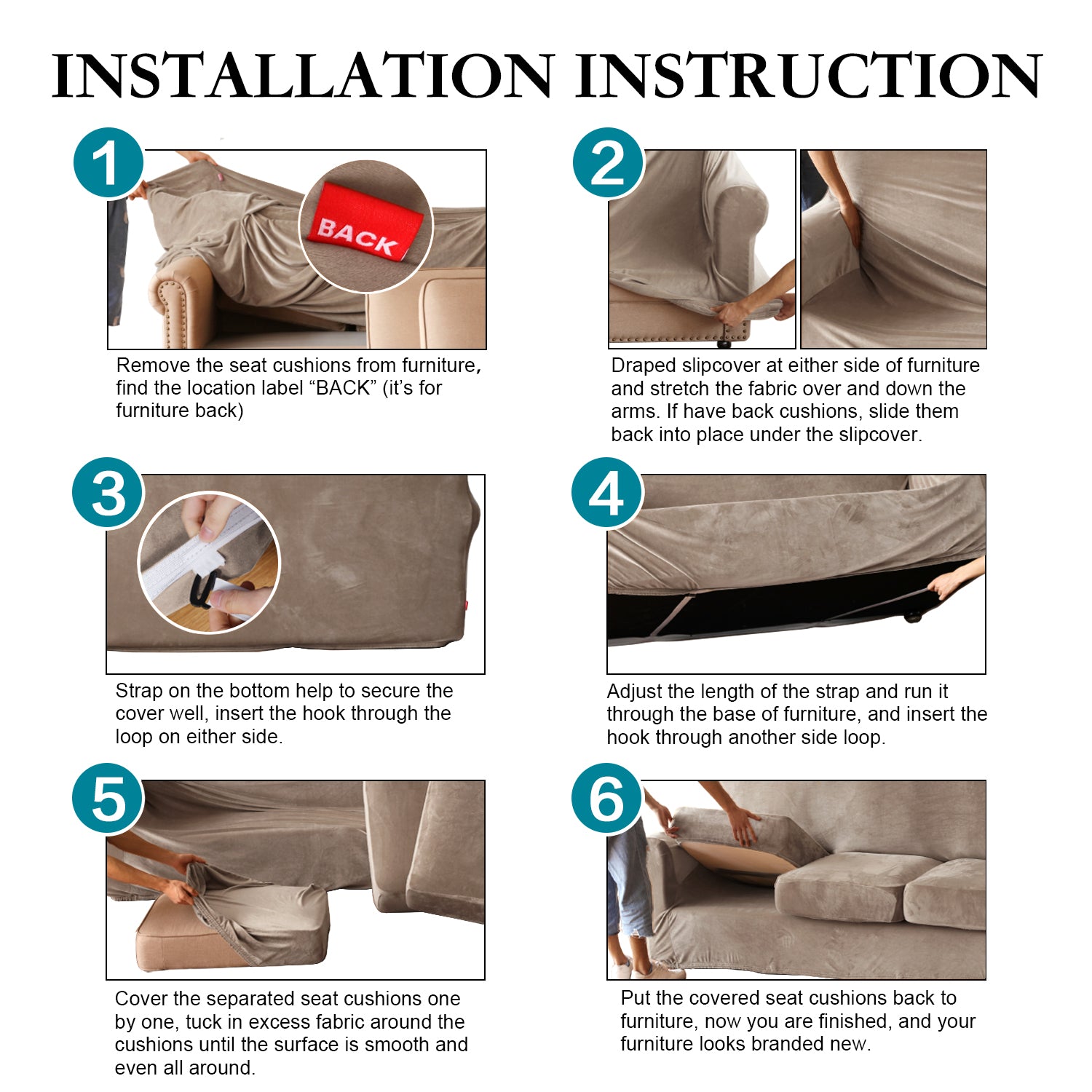 INSTALLATION INSTRUCTION

1

BACK

Remove the seat cushions from furniture, find the location label “BACK” (it’s for furniture back)

2

Draped slipcover at either side of furniture and stretch the fabric over and down the arms. If have back cushions, slide them back into place under the slipcover.

3

Strap on the bottom help to secure the cover well, insert the hook through the loop on either side.

4

Adjust the length of the strap and run it through the base of furniture, and insert the hook through another side loop.

5

Cover the separated seat cushions one by one, tuck in excess fabric around the cushions until the surface is smooth and even all around.

6

Put the covered seat cushions back to furniture, now you are finished, and your furniture looks branded new.