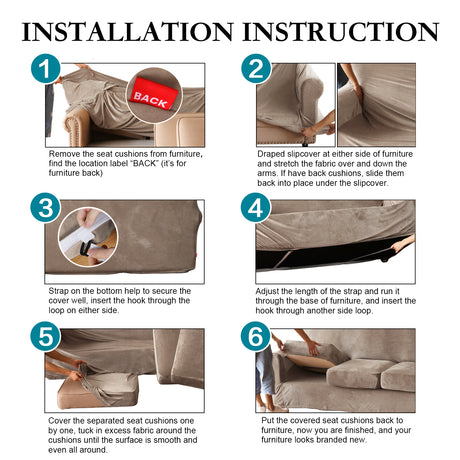 INSTALLATION INSTRUCTION

1

BACK

Remove the seat cushions from furniture, find the location label "BACK" (it's for furniture back)

2

Draped slipcover at either side of furniture and stretch the fabric over and down the arms. If have back cushions, slide them back into place under the slipcover.

3

Strap on the bottom help to secure the cover well, insert the hook through the loop on either side.

4

Adjust the length of the strap and run it through the base of furniture, and insert the hook through another side loop.

5

Cover the separated seat cushions one by one, tuck in excess fabric around the cushions until the surface is smooth and even all around.

6

Put the covered seat cushions back to furniture, now you are finished, and your furniture looks branded new.