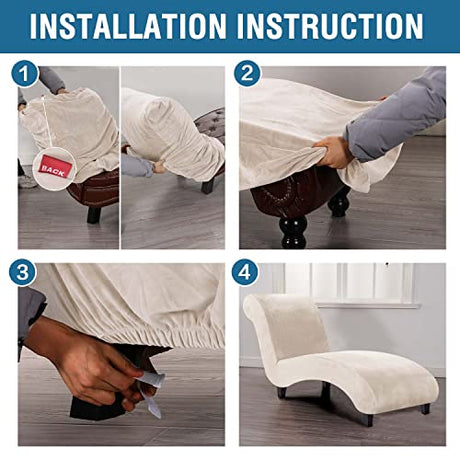 INSTALLATION INSTRUCTION

1

BACK

2

3

4