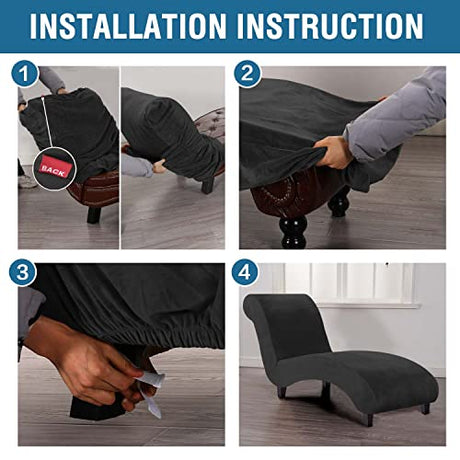 INSTALLATION INSTRUCTION

1

BACK

2

3

4