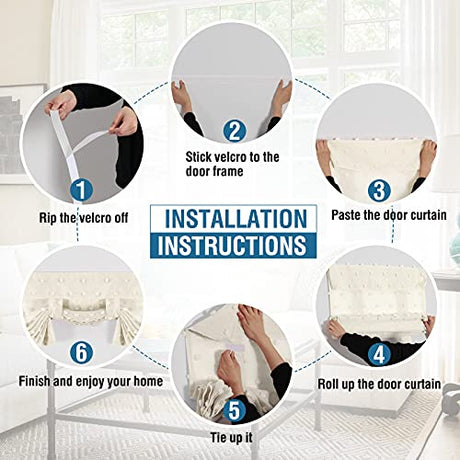 INSTALLATION
INSTRUCTIONS

1
Rip the velcro off

2
Stick velcro to the door frame

3
Paste the door curtain

4
Roll up the door curtain

5
Tie up it

6
Finish and enjoy your home