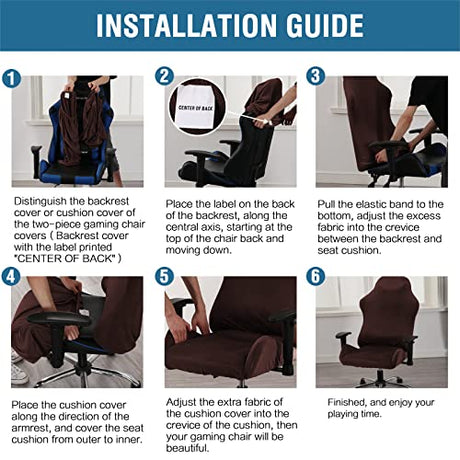 INSTALLATION GUIDE

1

Distinguish the backrest cover or cushion cover of the two-piece gaming chair covers ( Backrest cover with the label printed "CENTER OF BACK" )

2

CENTER OF BACK

Place the label on the back of the backrest, along the central axis, starting at the top of the chair back and moving down.

3

Pull the elastic band to the bottom, adjust the excess fabric into the crevice between the backrest and seat cushion.

4

Place the cushion cover along the direction of the armrest, and cover the seat cushion from outer to inner.

5

Adjust the extra fabric of the cushion cover into the crevice of the cushion, then your gaming chair will be beautiful.

6

Finished, and enjoy your playing time.