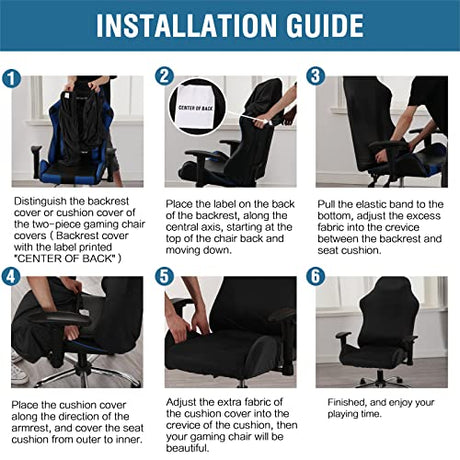 INSTALLATION GUIDE

1

Distinguish the backrest cover or cushion cover of the two-piece gaming chair covers ( Backrest cover with the label printed "CENTER OF BACK" )

2

CENTER OF BACK

Place the label on the back of the backrest, along the central axis, starting at the top of the chair back and moving down.

3

Pull the elastic band to the bottom, adjust the excess fabric into the crevice between the backrest and seat cushion.

4

Place the cushion cover along the direction of the armrest, and cover the seat cushion from outer to inner.

5

Adjust the extra fabric of the cushion cover into the crevice of the cushion, then your gaming chair will be beautiful.

6

Finished, and enjoy your playing time.