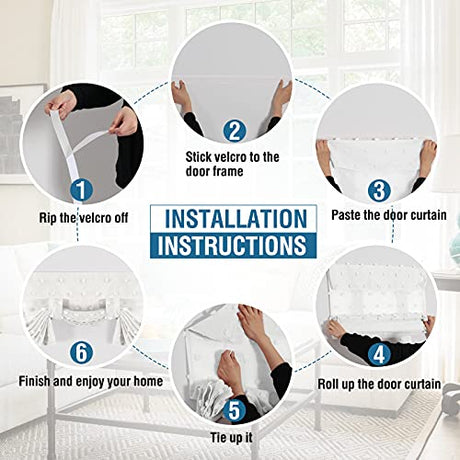 INSTALLATION
INSTRUCTIONS

1
Rip the velcro off

2
Stick velcro to the door frame

3
Paste the door curtain

4
Roll up the door curtain

5
Tie up it

6
Finish and enjoy your home