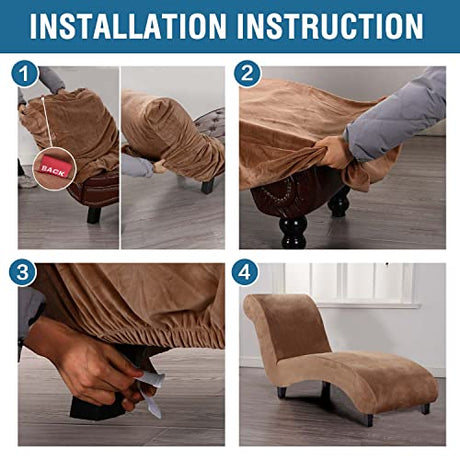 INSTALLATION INSTRUCTION

1

BACK

2

3

4