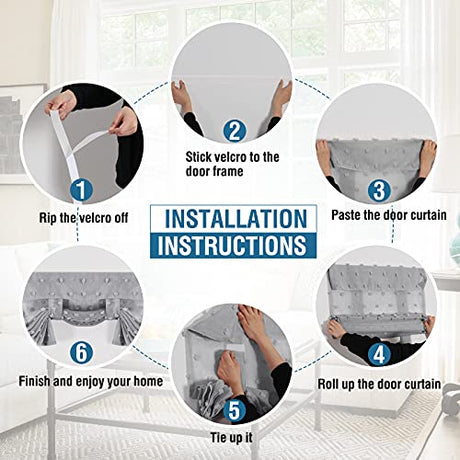 INSTALLATION
INSTRUCTIONS

1
Rip the velcro off

2
Stick velcro to the door frame

3
Paste the door curtain

4
Roll up the door curtain

5
Tie up it

6
Finish and enjoy your home