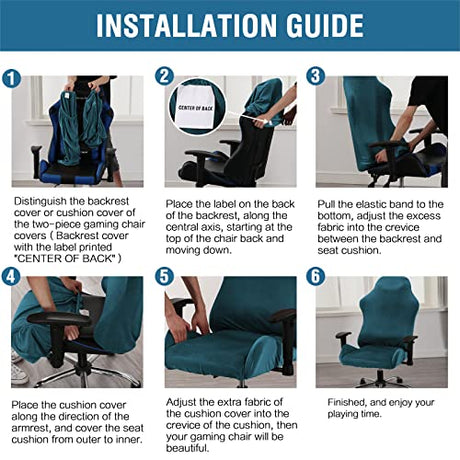 INSTALLATION GUIDE

1

Distinguish the backrest cover or cushion cover of the two-piece gaming chair covers ( Backrest cover with the label printed "CENTER OF BACK" )

2

CENTER OF BACK

Place the label on the back of the backrest, along the central axis, starting at the top of the chair back and moving down.

3

Pull the elastic band to the bottom, adjust the excess fabric into the crevice between the backrest and seat cushion.

4

Place the cushion cover along the direction of the armrest, and cover the seat cushion from outer to inner.

5

Adjust the extra fabric of the cushion cover into the crevice of the cushion, then your gaming chair will be beautiful.

6

Finished, and enjoy your playing time.