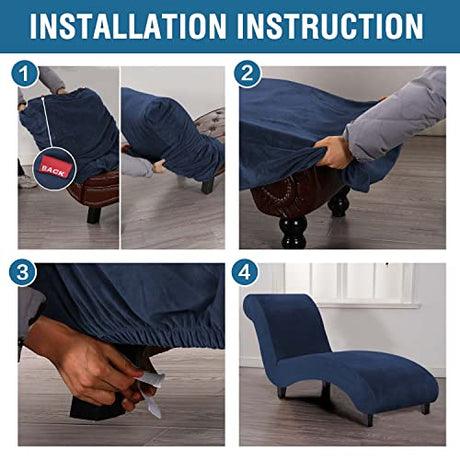 INSTALLATION INSTRUCTION

1

BACK

2

3

4