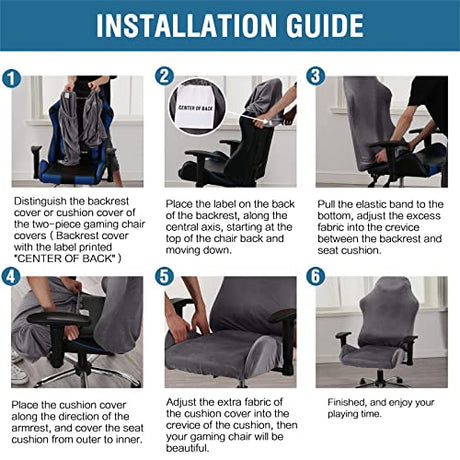 INSTALLATION GUIDE

1

Distinguish the backrest cover or cushion cover of the two-piece gaming chair covers ( Backrest cover with the label printed "CENTER OF BACK" )

2

CENTER OF BACK

Place the label on the back of the backrest, along the central axis, starting at the top of the chair back and moving down.

3

Pull the elastic band to the bottom, adjust the excess fabric into the crevice between the backrest and seat cushion.

4

Place the cushion cover along the direction of the armrest, and cover the seat cushion from outer to inner.

5

Adjust the extra fabric of the cushion cover into the crevice of the cushion, then your gaming chair will be beautiful.

6

Finished, and enjoy your playing time.