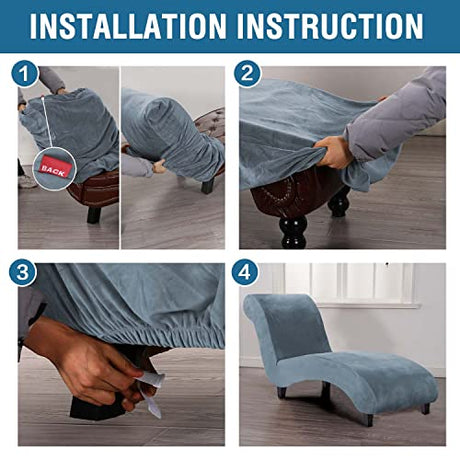 INSTALLATION INSTRUCTION

1

BACK

2

3

4