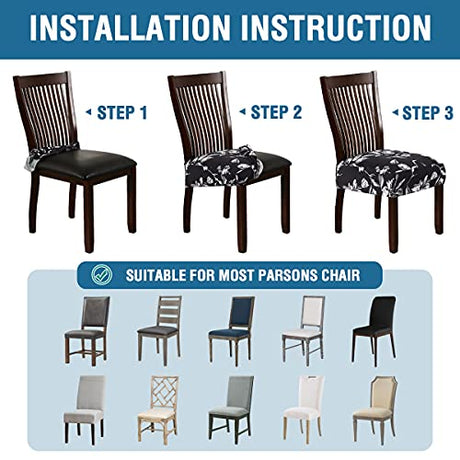 INSTALLATION INSTRUCTION

STEP 1

STEP 2

STEP 3

SUITABLE FOR MOST PARSONS CHAIR