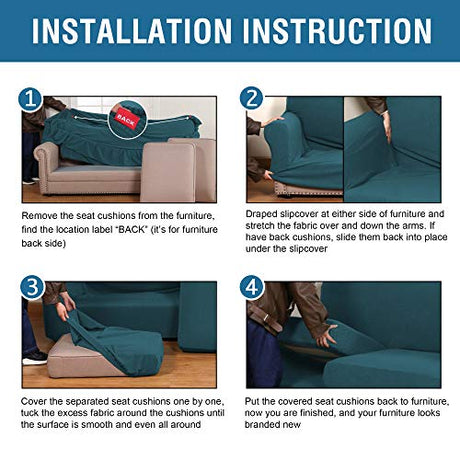 INSTALLATION INSTRUCTION

1

BACK

Remove the seat cushions from the furniture, find the location label "BACK" (it's for furniture back side)

2

Draped slipcover at either side of furniture and stretch the fabric over and down the arms. If have back cushions, slide them back into place under the slipcover

3

Cover the separated seat cushions one by one, tuck the excess fabric around the cushions until the surface is smooth and even all around

4

Put the covered seat cushions back to furniture, now you are finished, and your furniture looks branded new