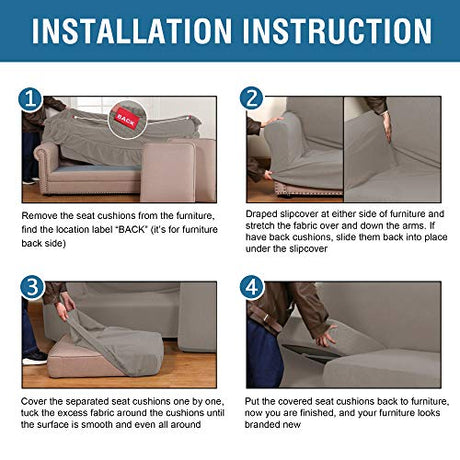 INSTALLATION INSTRUCTION

1

BACK

Remove the seat cushions from the furniture, find the location label "BACK" (it's for furniture back side)

2

Draped slipcover at either side of furniture and stretch the fabric over and down the arms. If have back cushions, slide them back into place under the slipcover

3

Cover the separated seat cushions one by one, tuck the excess fabric around the cushions until the surface is smooth and even all around

4

Put the covered seat cushions back to furniture, now you are finished, and your furniture looks branded new