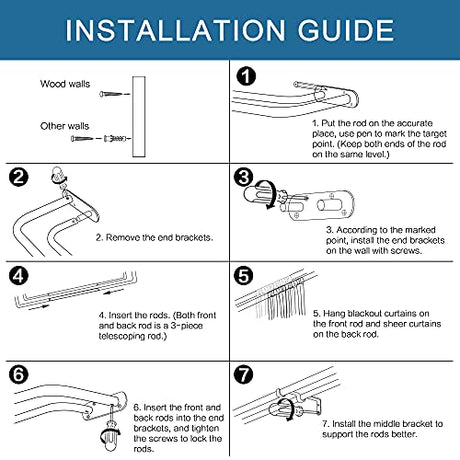 INSTALLATION GUIDE

Wood walls

Other walls

1

1. Put the rod on the accurate place, use pen to mark the target point. (Keep both ends of the rod on the same level.)

2

2. Remove the end brackets.

3

3. According to the marked point, install the end brackets on the wall with screws.

4

4. Insert the rods. (Both front and back rod is a 3-piece telescoping rod.)

5

5. Hang blackout curtains on the front rod and sheer curtains on the back rod.

6

6. Insert the front and back rods into the end brackets, and tighten the screws to lock the rods.

7

7. Install the middle bracket to support the rods better.