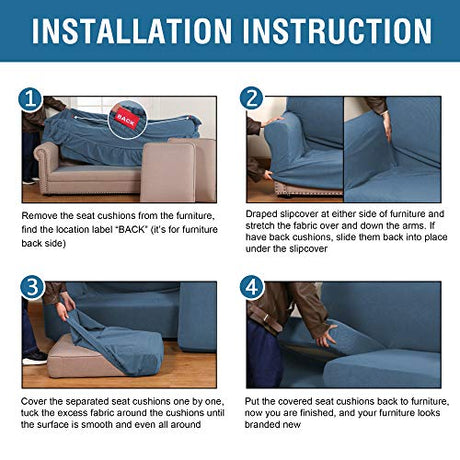 INSTALLATION INSTRUCTION

1

BACK

Remove the seat cushions from the furniture, find the location label "BACK" (it's for furniture back side)

2

Draped slipcover at either side of furniture and stretch the fabric over and down the arms. If have back cushions, slide them back into place under the slipcover

3

Cover the separated seat cushions one by one, tuck the excess fabric around the cushions until the surface is smooth and even all around

4

Put the covered seat cushions back to furniture, now you are finished, and your furniture looks branded new